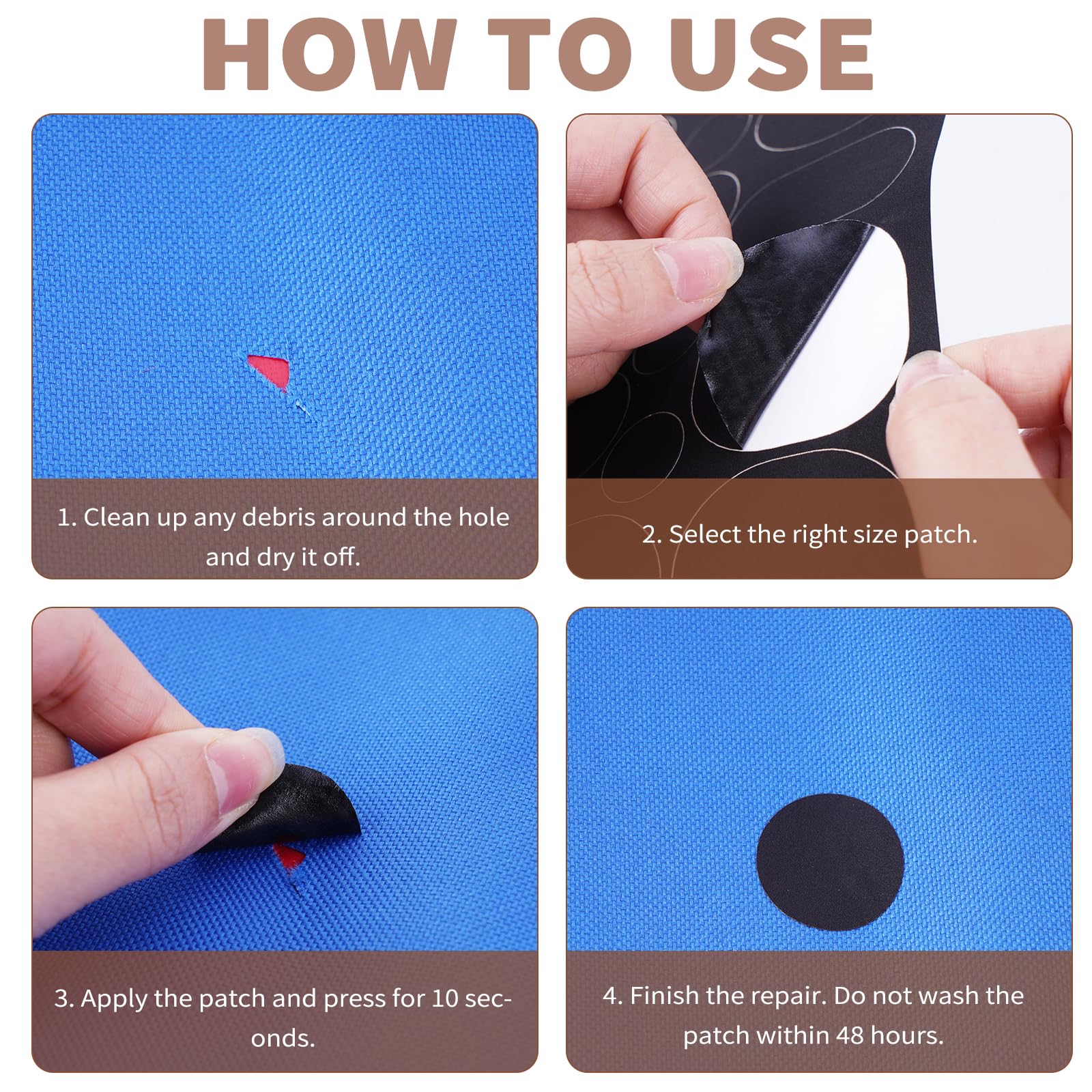 HOW TO USE

1. Clean up any debris around the hole and dry it off.

2. Select the right size patch.

3. Apply the patch and press for 10 seconds.

4. Finish the repair. Do not wash the patch within 48 hours.