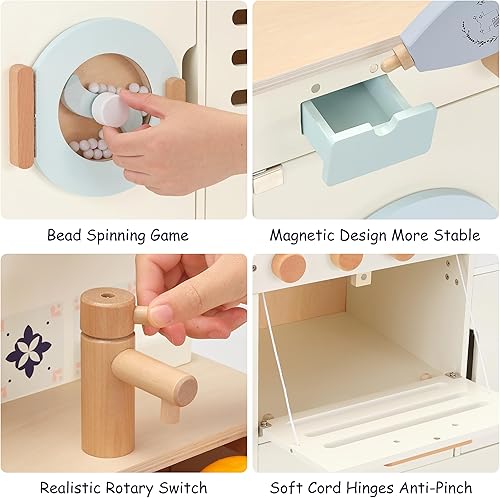 Bead Spinning Game

Magnetic Design More Stable

Realistic Rotary Switch

Soft Cord Hinges Anti-Pinch