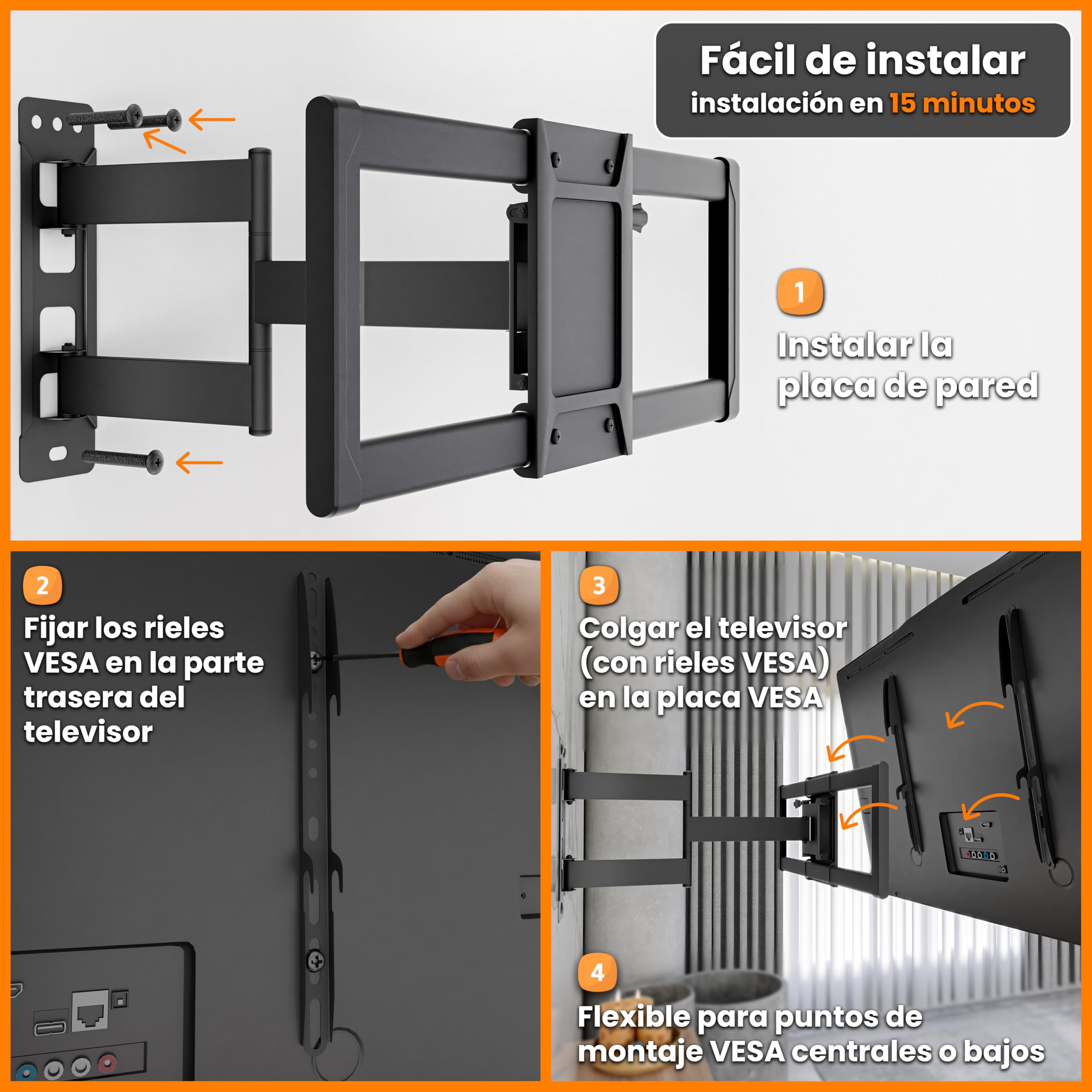 Fácil de instalar
instalación en 15 minutos

1
Instalar la placa de pared

2
Fijar los rieles VESA en la parte trasera del televisor

3
Colgar el televisor (con rieles VESA) en la placa VESA

4
Flexible para puntos de montaje VESA centrales o bajos