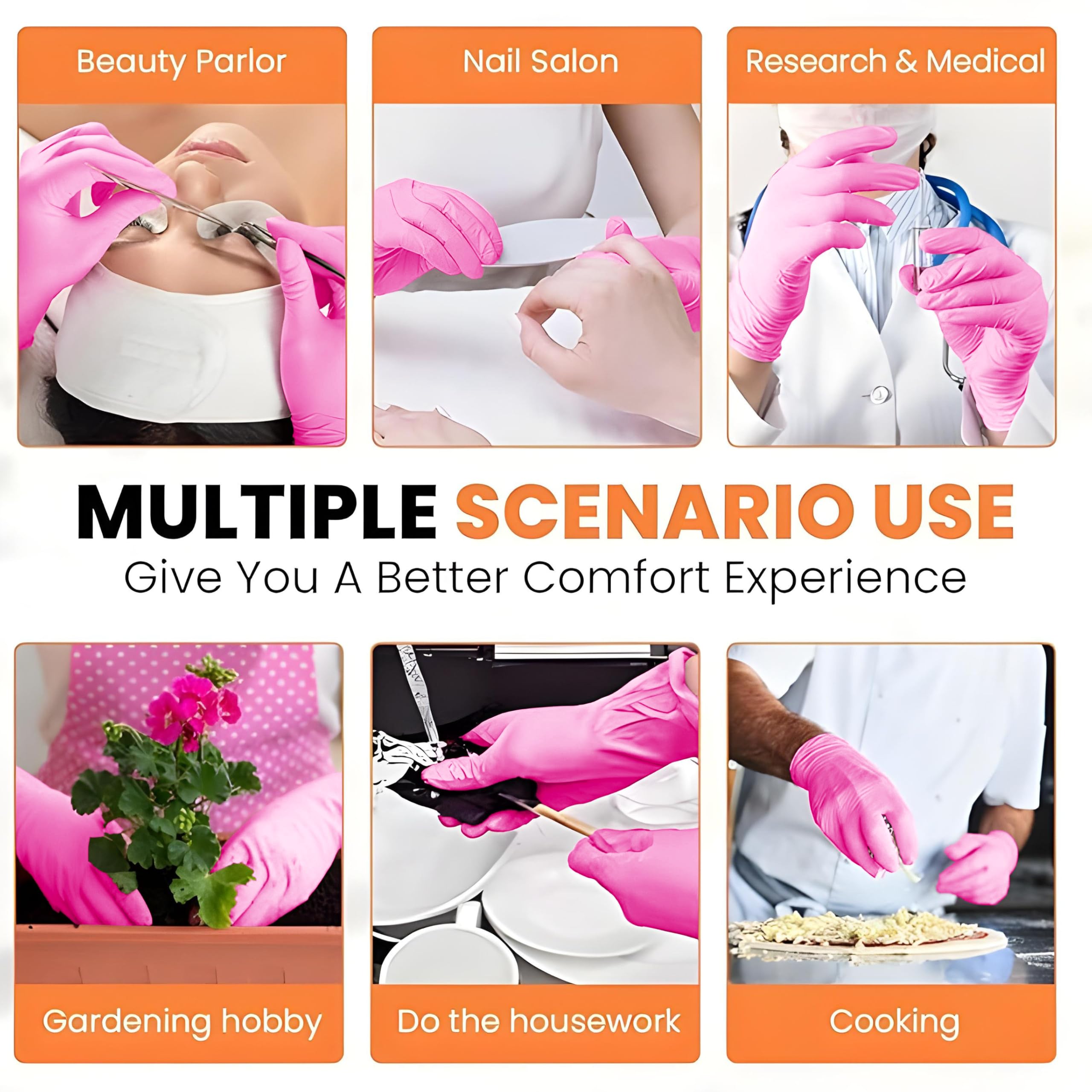 Beauty Parlor

Nail Salon

Research & Medical

MULTIPLE SCENARIO USE

Give You A Better Comfort Experience

Gardening hobby

Do the housework

Cooking