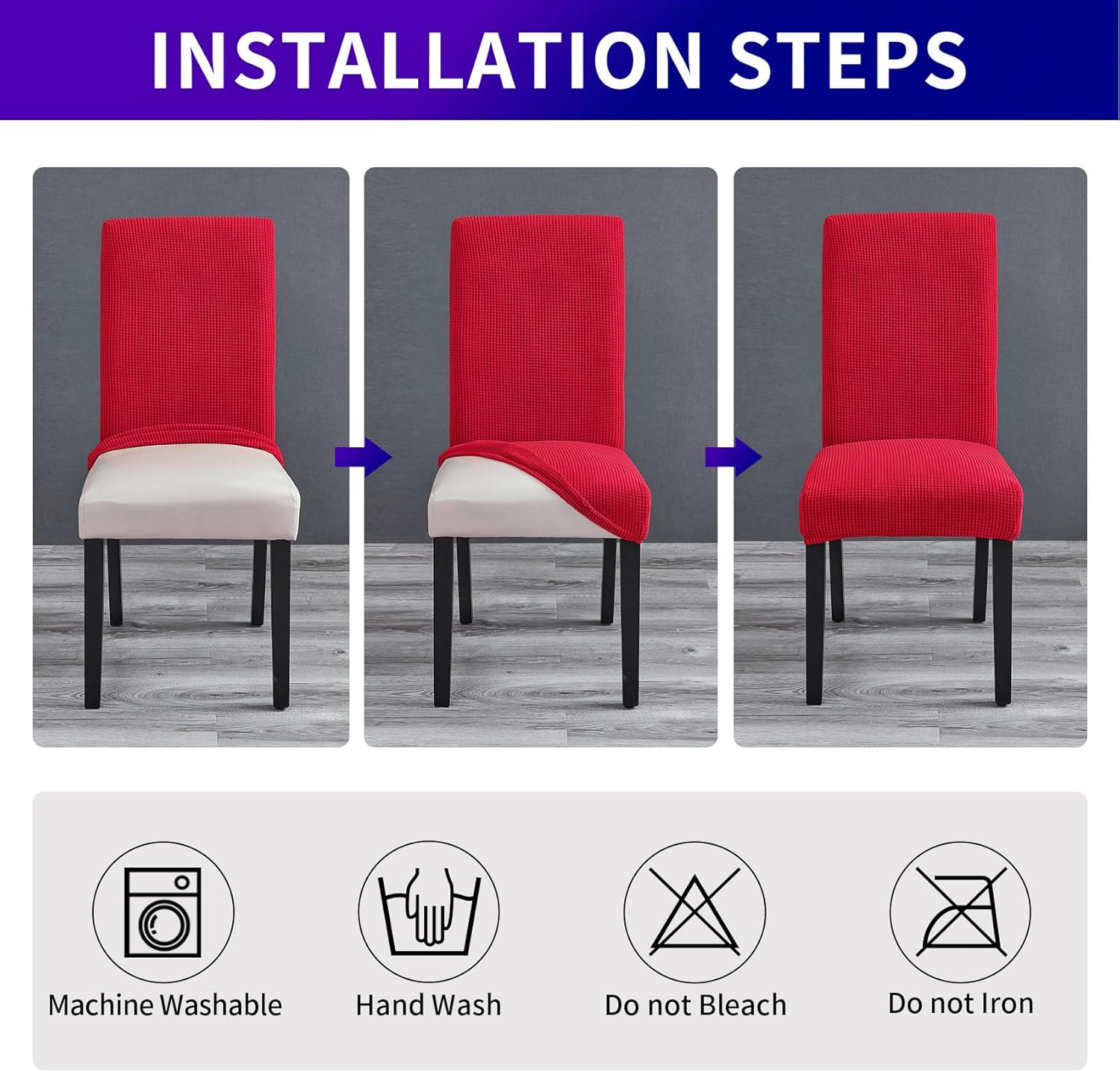 INSTALLATION STEPS

Machine Washable

Hand Wash

Do not Bleach

Do not Iron