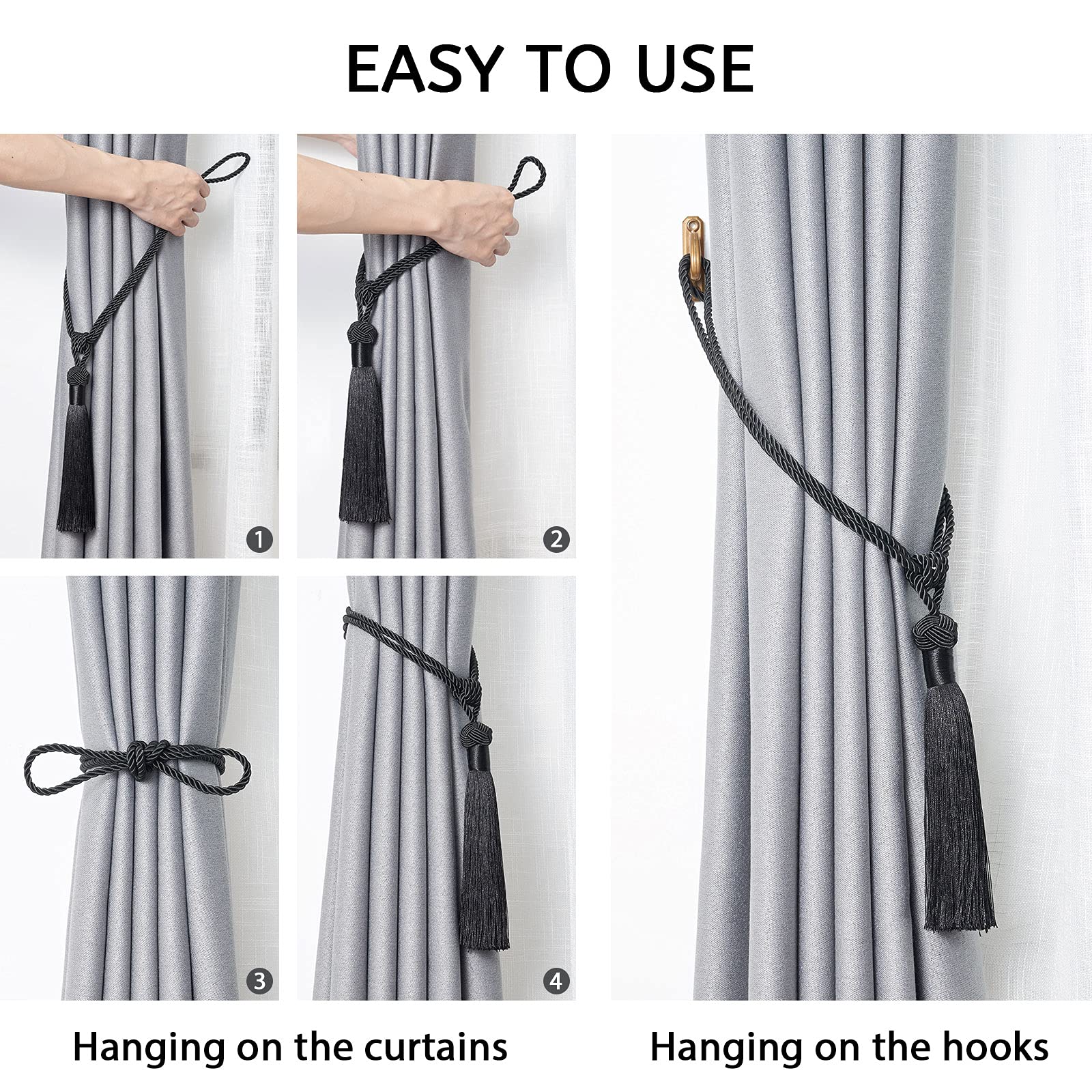 EASY TO USE

1

2

3

4

Hanging on the curtains

Hanging on the hooks