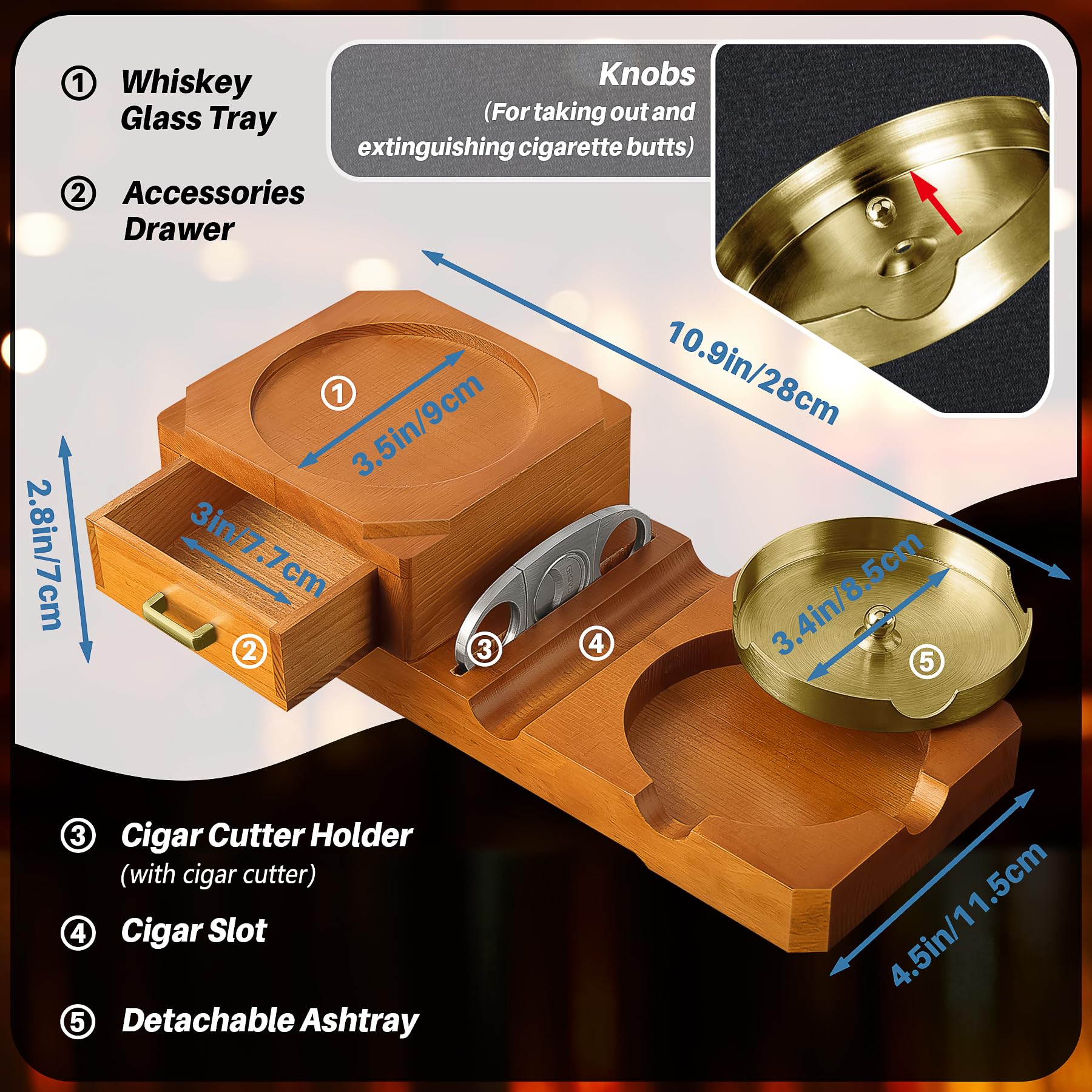 ① Whiskey Glass Tray

② Accessories Drawer

Knobs
(For taking out and extinguishing cigarette butts)

10.9in/28cm

①

3.5in/9cm

2.8in/7cm

3in/7.7cm

②

③

④

3.4in/8.5cm

⑤

4.5in/11.5cm

③ Cigar Cutter Holder
(with cigar cutter)

④ Cigar Slot

⑤ Detachable Ashtray