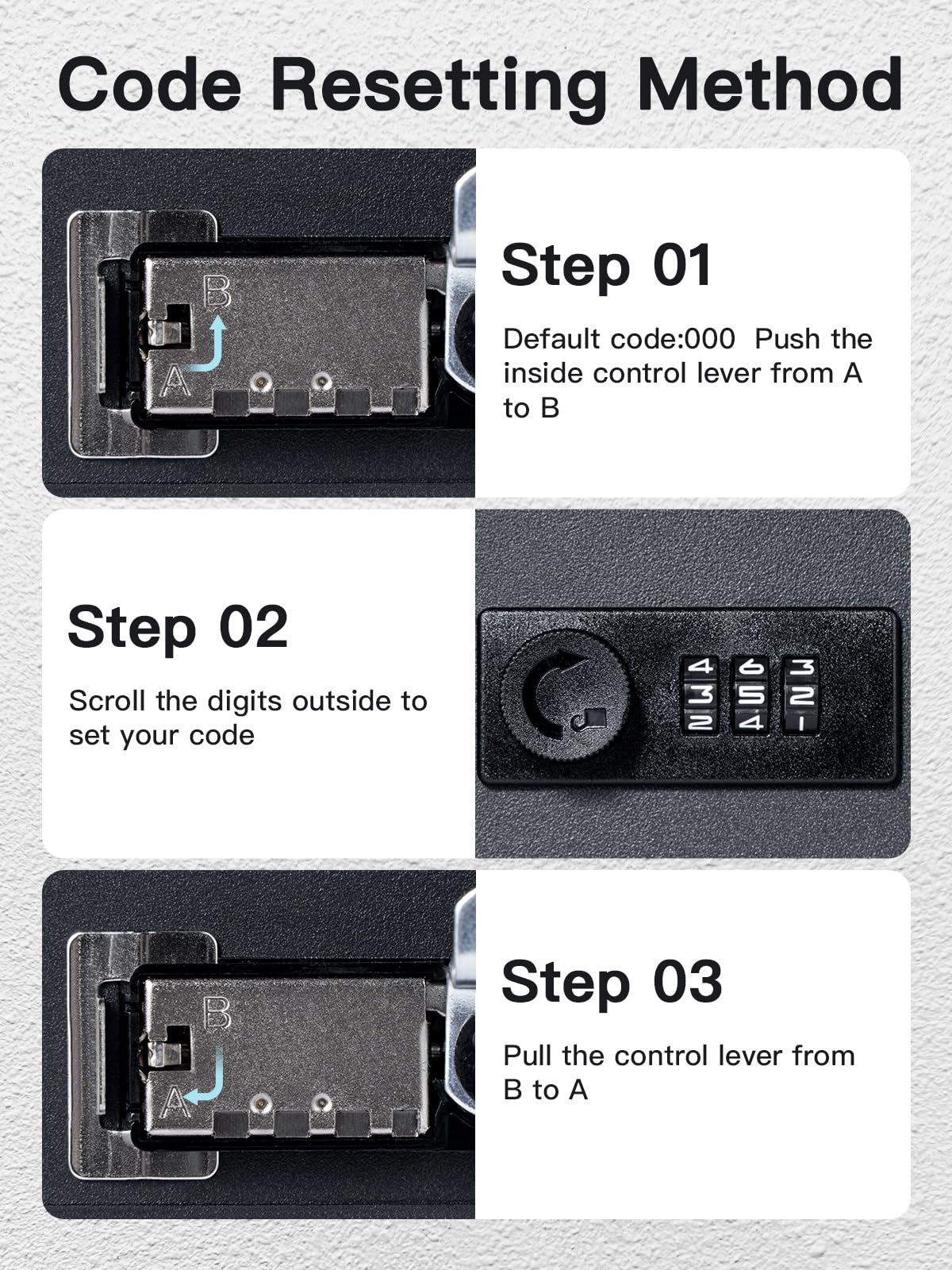 Code Resetting Method

B
A

Step 01

Default code:000 Push the inside control lever from A to B

Step 02

Scroll the digits outside to set your code

4 6 3
3 5 2
2 4 1

B
A

Step 03

Pull the control lever from B to A