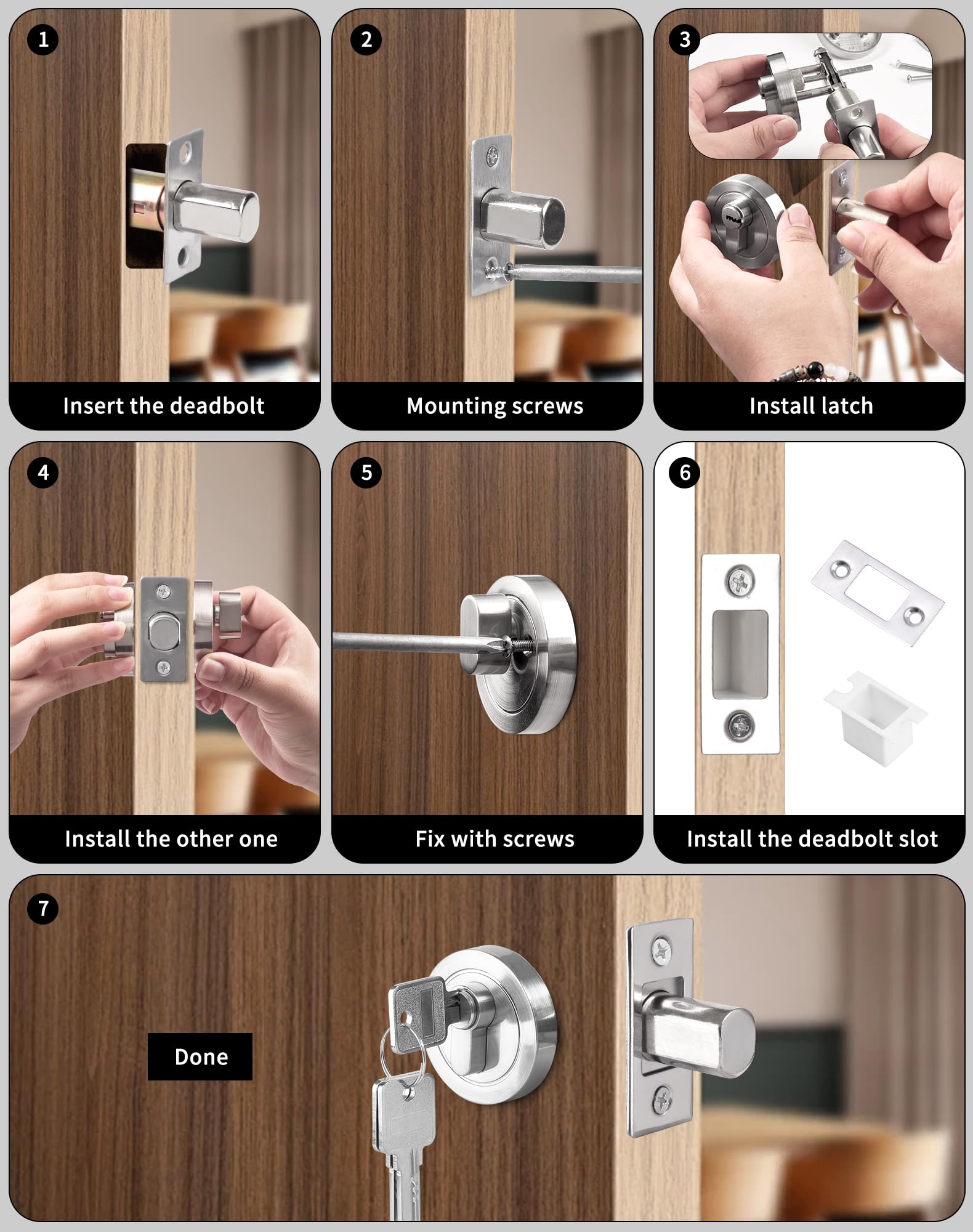 1
Insert the deadbolt

2
Mounting screws

3
Install latch

4
Install the other one

5
Fix with screws

6
Install the deadbolt slot

7
Done