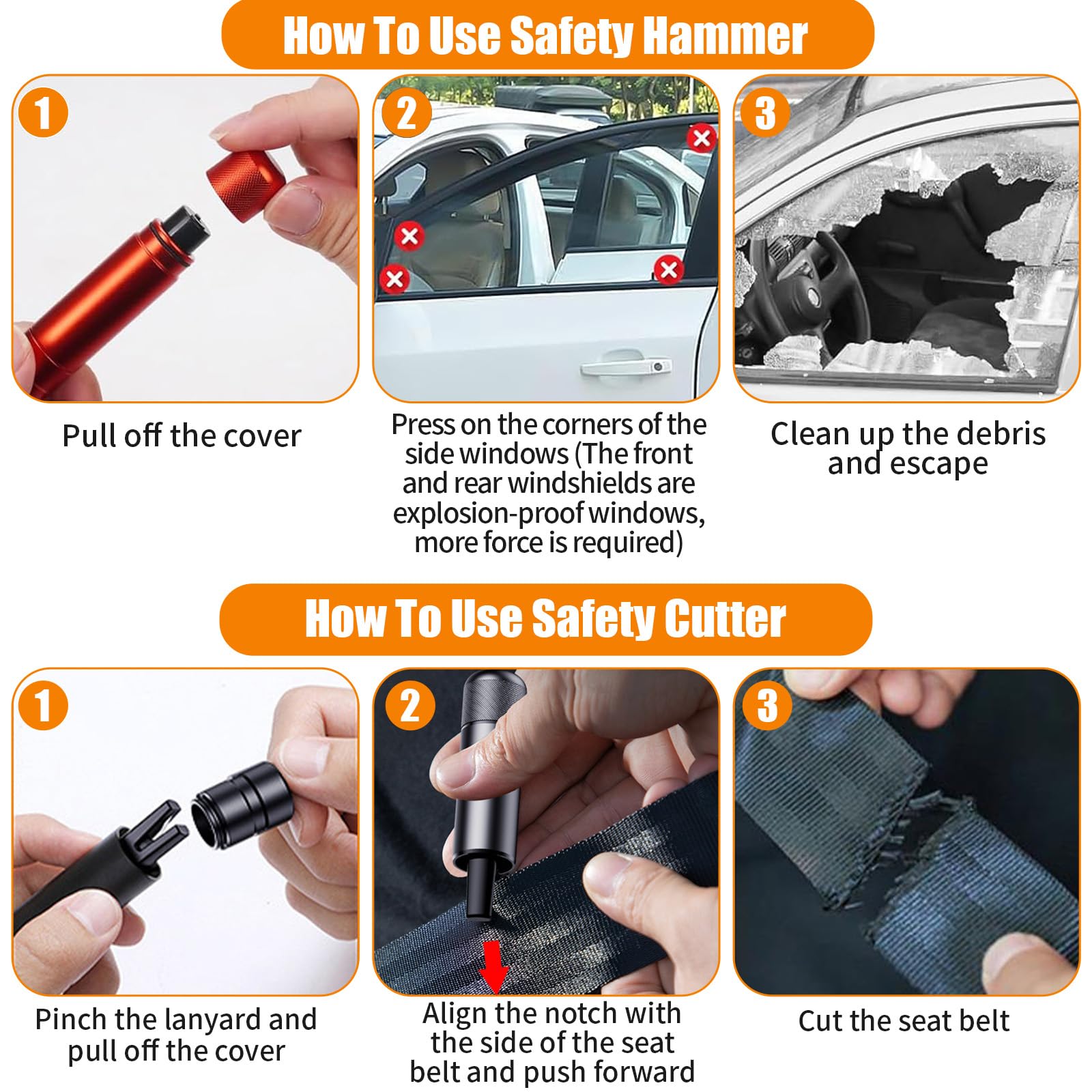 How To Use Safety Hammer

1

Pull off the cover

2

Press on the corners of the side windows (The front and rear windshields are explosion-proof windows, more force is required)

3

Clean up the debris and escape

How To Use Safety Cutter

1

Pinch the lanyard and pull off the cover

2

Align the notch with the side of the seat belt and push forward

3

Cut the seat belt