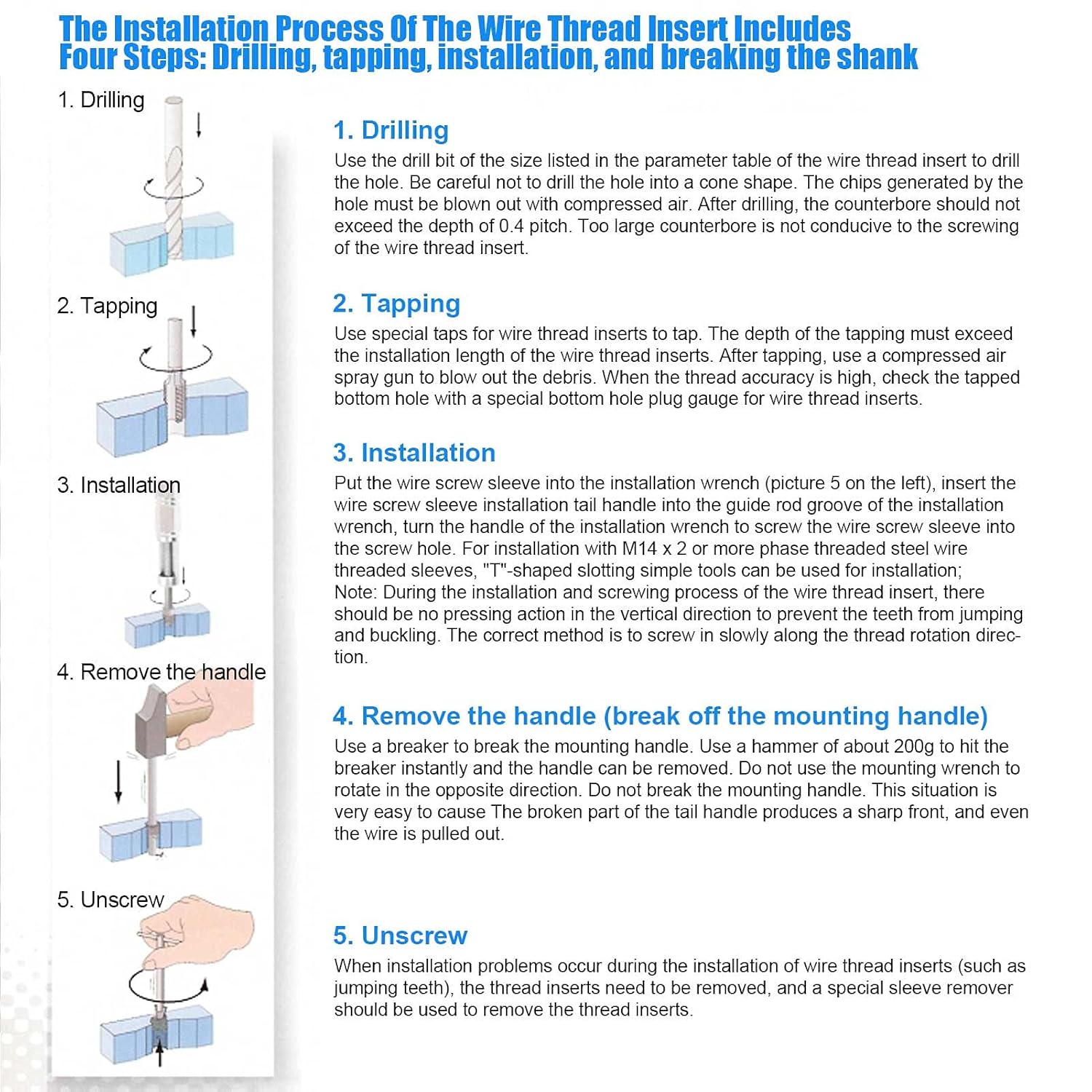 The Installation Process Of The Wire Thread Insert Includes Four Steps: Drilling, tapping, installation, and breaking the shank

1. Drilling

2. Tapping

3. Installation

4. Remove the handle

5. Unscrew

1. Drilling

Use the drill bit of the size listed in the parameter table of the wire thread insert to drill the hole. Be careful not to drill the hole into a cone shape. The chips generated by the hole must be blown out with compressed air. After drilling, the counterbore should not exceed the depth of 0.4 pitch. Too large counterbore is not conducive to the screwing of the wire thread insert.

2. Tapping

Use special taps for wire thread inserts to tap. The depth of the tapping must exceed the installation length of the wire thread inserts. After tapping, use a compressed air spray gun to blow out the debris. When the thread accuracy is high, check the tapped bottom hole with a special bottom hole plug gauge for wire thread inserts.

3. Installation

Put the wire screw sleeve into the installation wrench (picture 5 on the left), insert the wire screw sleeve installation tail handle into the guide rod groove of the installation wrench, turn the handle of the installation wrench to screw the wire screw sleeve into the screw hole. For installation with M14 x 2 or more phase threaded steel wire threaded sleeves, "T"-shaped slotting simple tools can be used for installation;
Note: During the installation and screwing process of the wire thread insert, there should be no pressing action in the vertical direction to prevent the teeth from jumping and buckling. The correct method is to screw in slowly along the thread rotation direction.

4. Remove the handle (break off the mounting handle)

Use a breaker to break the mounting handle. Use a hammer of about 200g to hit the breaker instantly and the handle can be removed. Do not use the mounting wrench to rotate in the opposite direction. Do not break the mounting handle. This situation is very easy to cause The broken part of the tail handle produces a sharp front, and even the wire is pulled out.

5. Unscrew

When installation problems occur during the installation of wire thread inserts (such as jumping teeth), the thread inserts need to be removed, and a special sleeve remover should be used to remove the thread inserts.