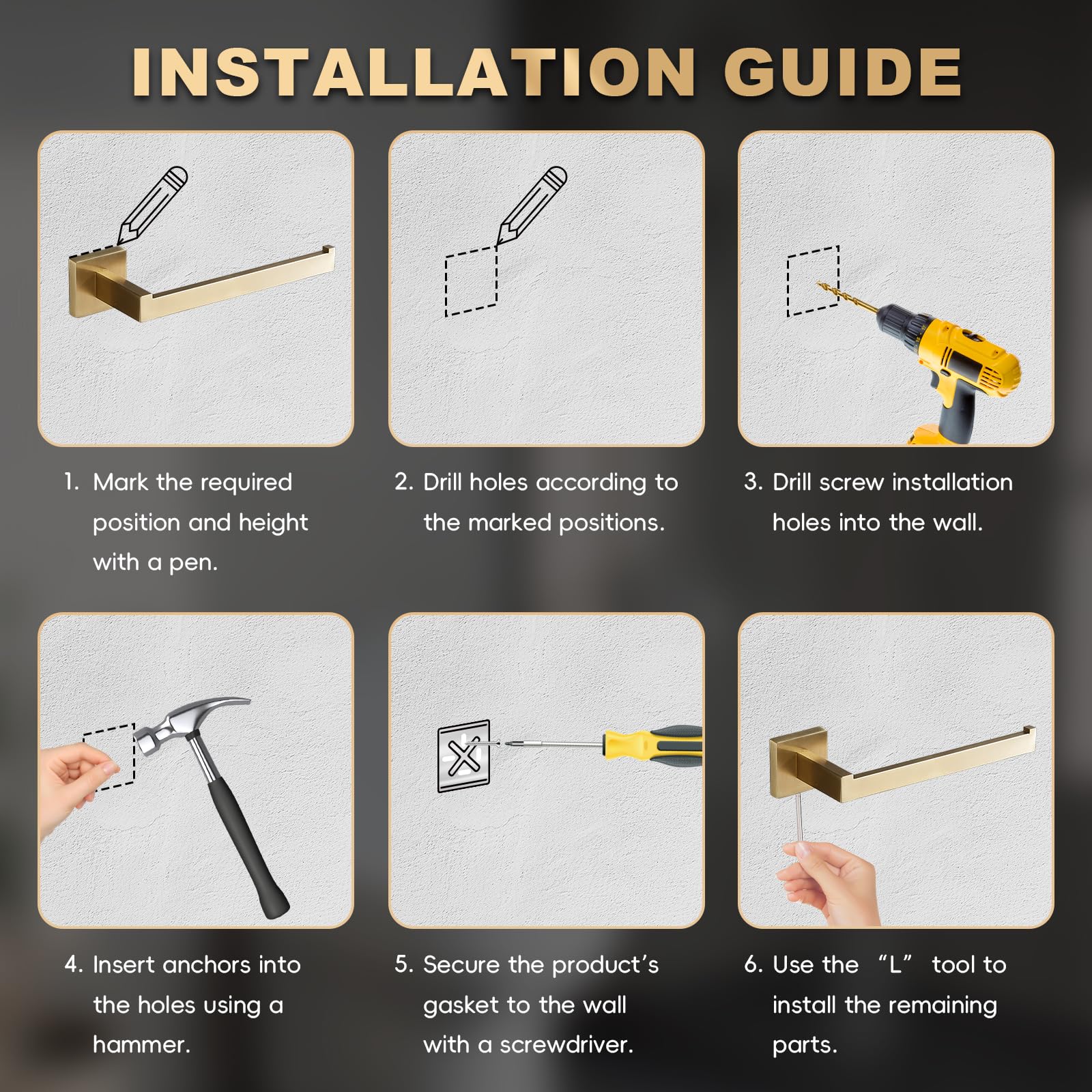 INSTALLATION GUIDE

1. Mark the required position and height with a pen.

2. Drill holes according to the marked positions.

3. Drill screw installation holes into the wall.

4. Insert anchors into the holes using a hammer.

5. Secure the product's gasket to the wall with a screwdriver.

6. Use the "L" tool to install the remaining parts.