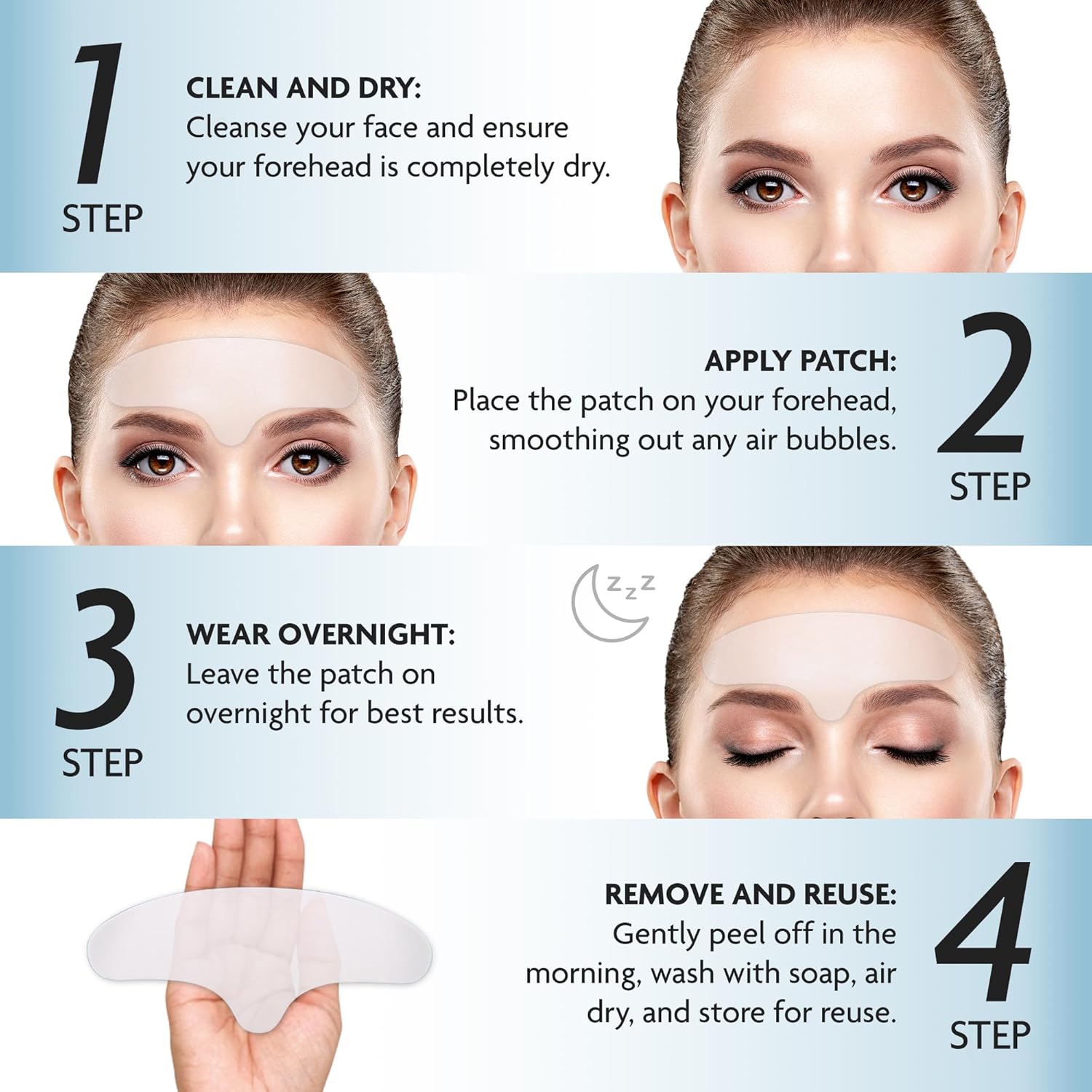 1
STEP

CLEAN AND DRY:
Cleanse your face and ensure your forehead is completely dry.

APPLY PATCH:
Place the patch on your forehead, smoothing out any air bubbles.

2
STEP

3
STEP

WEAR OVERNIGHT:
Leave the patch on overnight for best results.

zzz

REMOVE AND REUSE:
Gently peel off in the morning, wash with soap, air dry, and store for reuse.

4
STEP