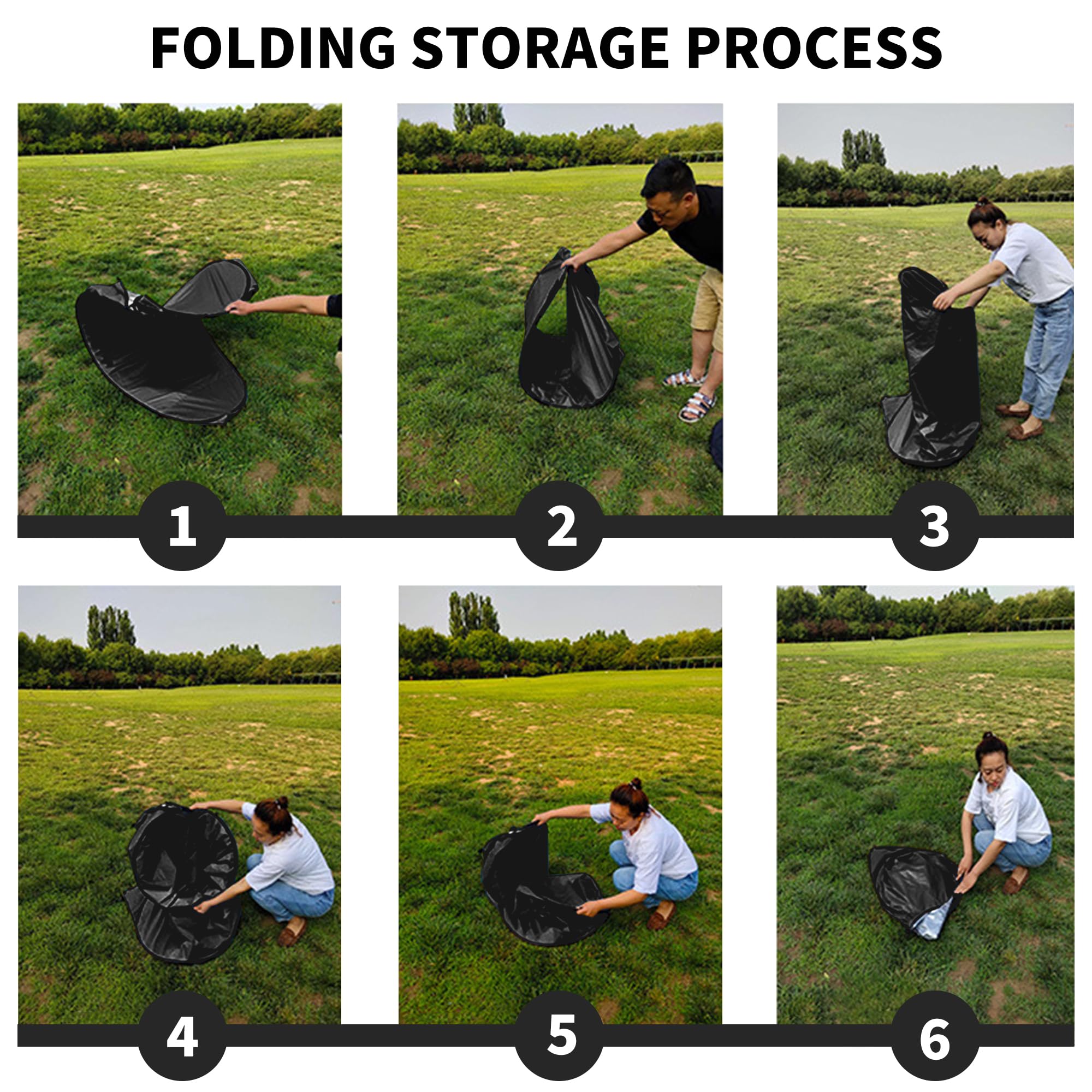 FOLDING STORAGE PROCESS

1

2

3

4

5

6