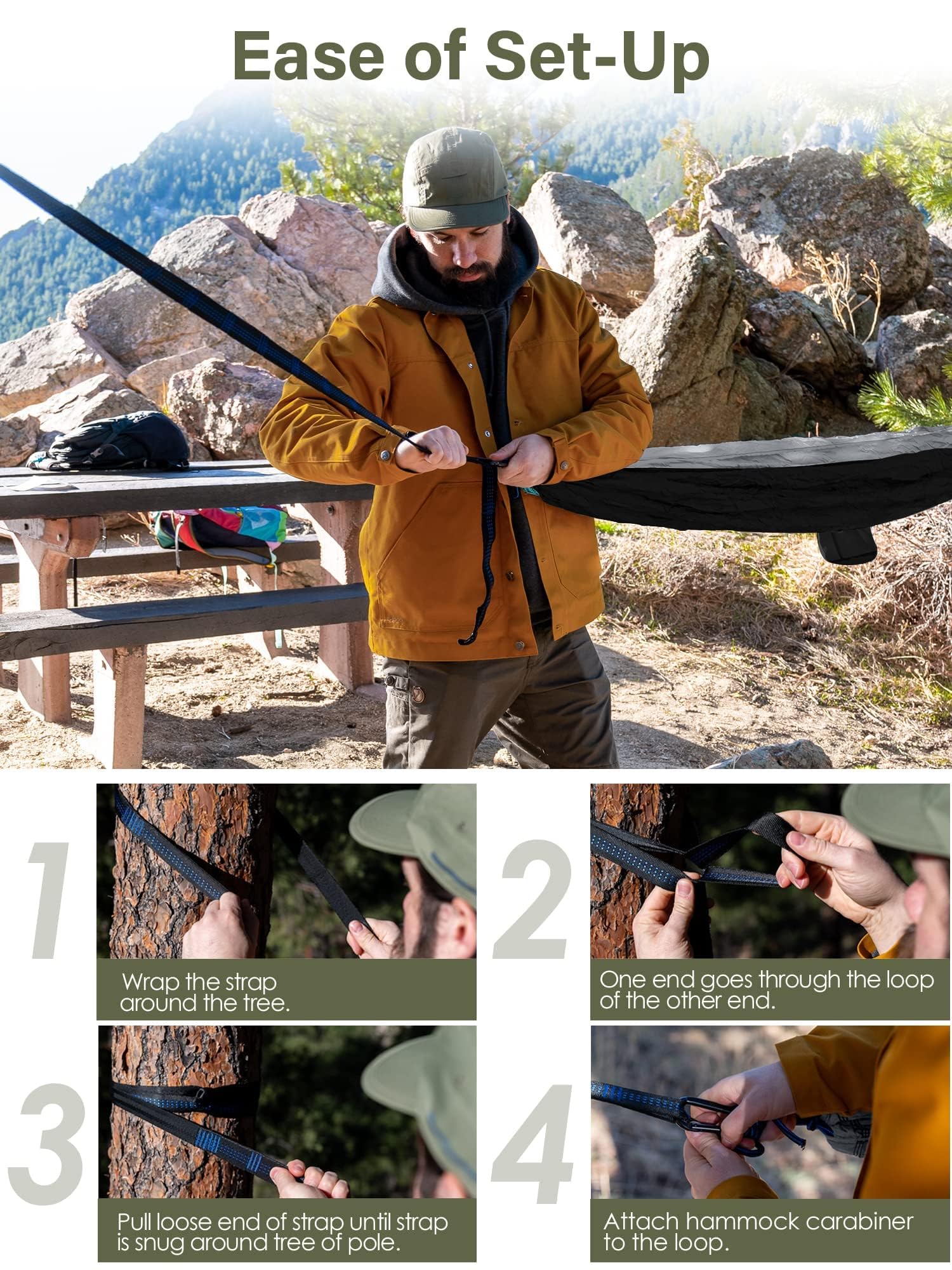 Ease of Set-Up

1

Wrap the strap around the tree.

2

One end goes through the loop of the other end.

3

Pull loose end of strap until strap is snug around tree of pole.

4

Attach hammock carabiner to the loop.