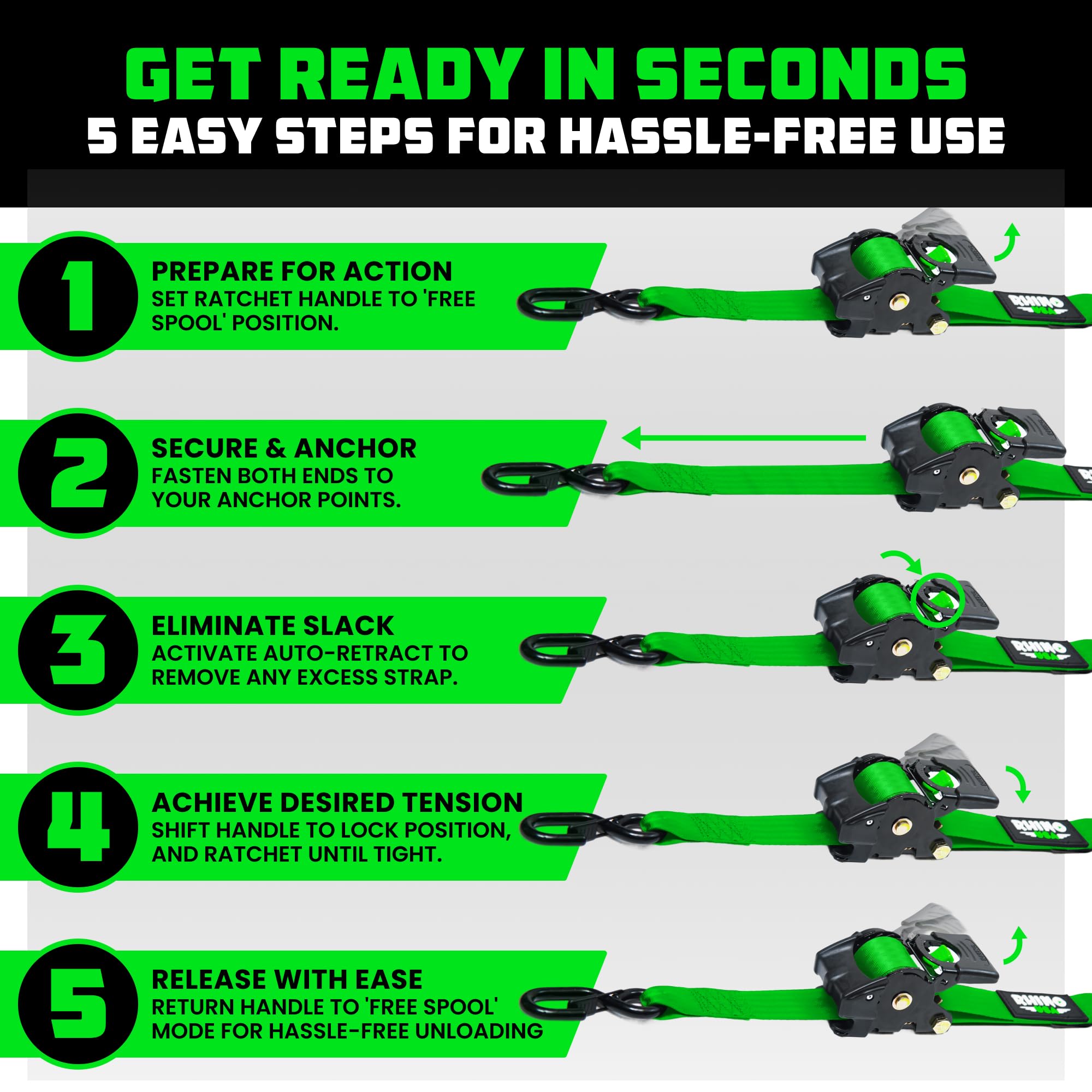 GET READY IN SECONDS
5 EASY STEPS FOR HASSLE-FREE USE

1
PREPARE FOR ACTION
SET RATCHET HANDLE TO 'FREE SPOOL' POSITION.

RHINO USA

2
SECURE & ANCHOR
FASTEN BOTH ENDS TO YOUR ANCHOR POINTS.

3
ELIMINATE SLACK
ACTIVATE AUTO-RETRACT TO REMOVE ANY EXCESS STRAP.

RHINO USA

4
ACHIEVE DESIRED TENSION
SHIFT HANDLE TO LOCK POSITION, AND RATCHET UNTIL TIGHT.

RHINO USA

5
RELEASE WITH EASE
RETURN HANDLE TO 'FREE SPOOL' MODE FOR HASSLE-FREE UNLOADING

RHINO USA