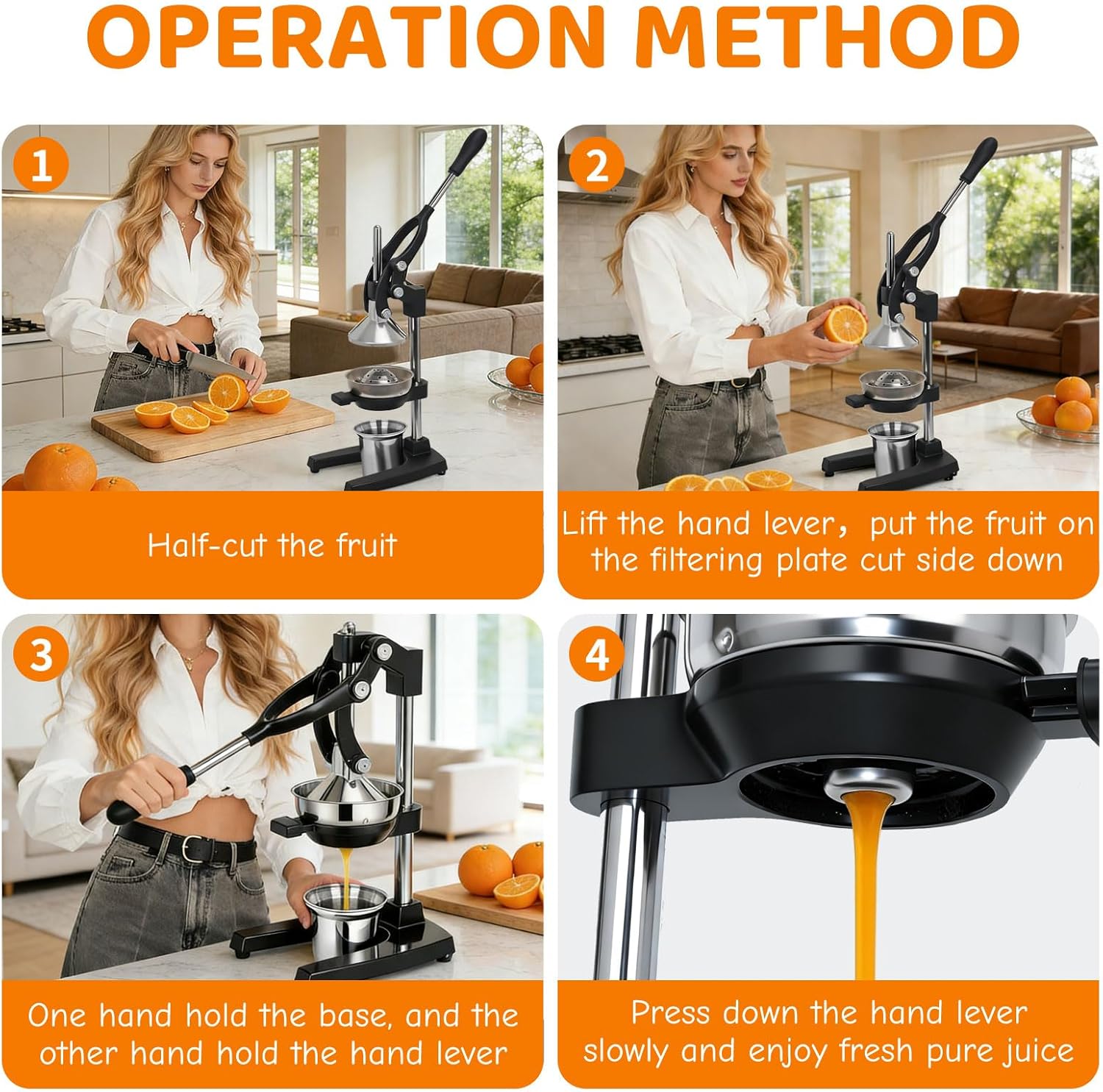 OPERATION METHOD

1

Half-cut the fruit

2

Lift the hand lever, put the fruit on the filtering plate cut side down

3

One hand hold the base, and the other hand hold the hand lever

4

Press down the hand lever slowly and enjoy fresh pure juice