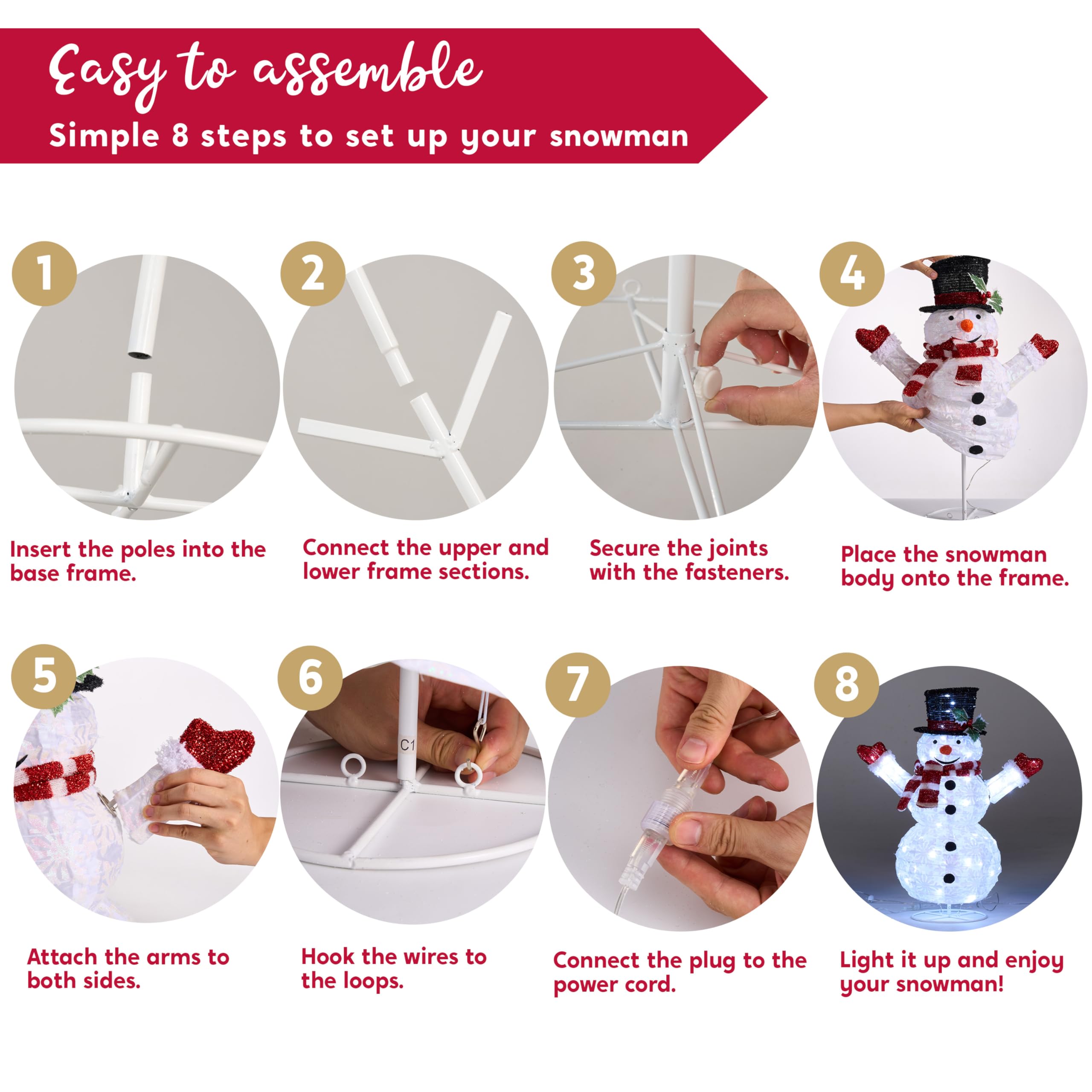 Easy to assemble
Simple 8 steps to set up your snowman

1
Insert the poles into the base frame.

2
Connect the upper and lower frame sections.

3
Secure the joints with the fasteners.

4
Place the snowman body onto the frame.

5
Attach the arms to both sides.

6
C1
Hook the wires to the loops.

7
Connect the plug to the power cord.

8
Light it up and enjoy your snowman!