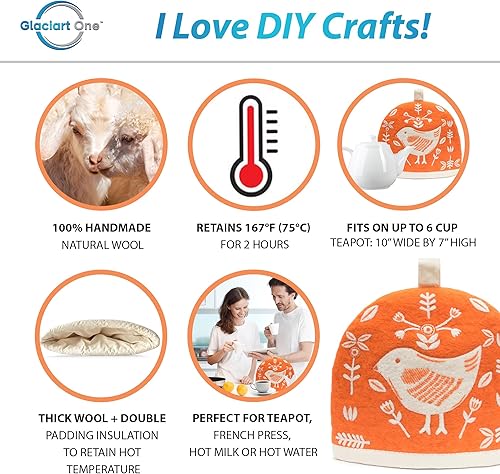 Glaciart One™

I Love DIY Crafts!

100% HANDMADE
NATURAL WOOL

RETAINS 167°F (75°C)
FOR 2 HOURS

FITS ON UP TO 6 CUP
TEAPOT: 10" WIDE BY 7" HIGH

THICK WOOL + DOUBLE
PADDING INSULATION
TO RETAIN HOT
TEMPERATURE

PERFECT FOR TEAPOT,
FRENCH PRESS,
HOT MILK OR HOT WATER