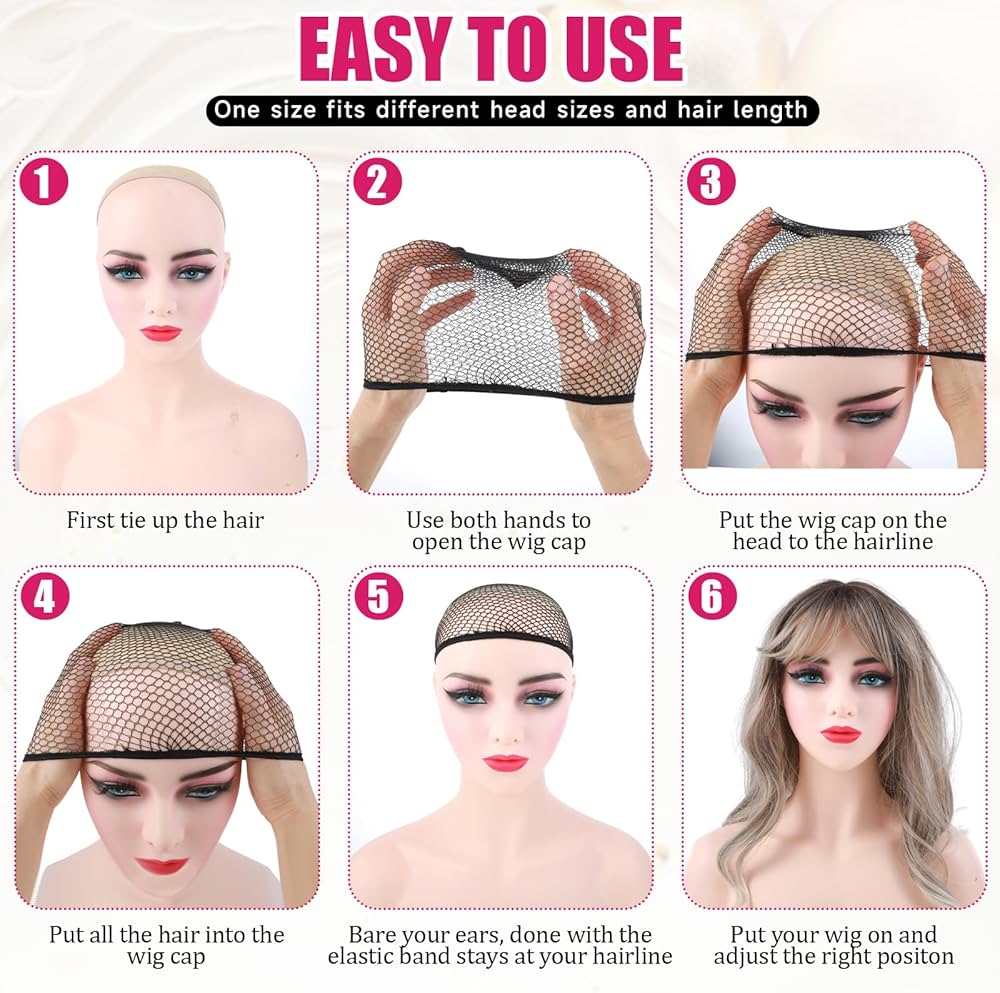 EASY TO USE

One size fits different head sizes and hair length

1

First tie up the hair

2

Use both hands to open the wig cap

3

Put the wig cap on the head to the hairline

4

Put all the hair into the wig cap

5

Bare your ears, done with the elastic band stays at your hairline

6

Put your wig on and adjust the right positon