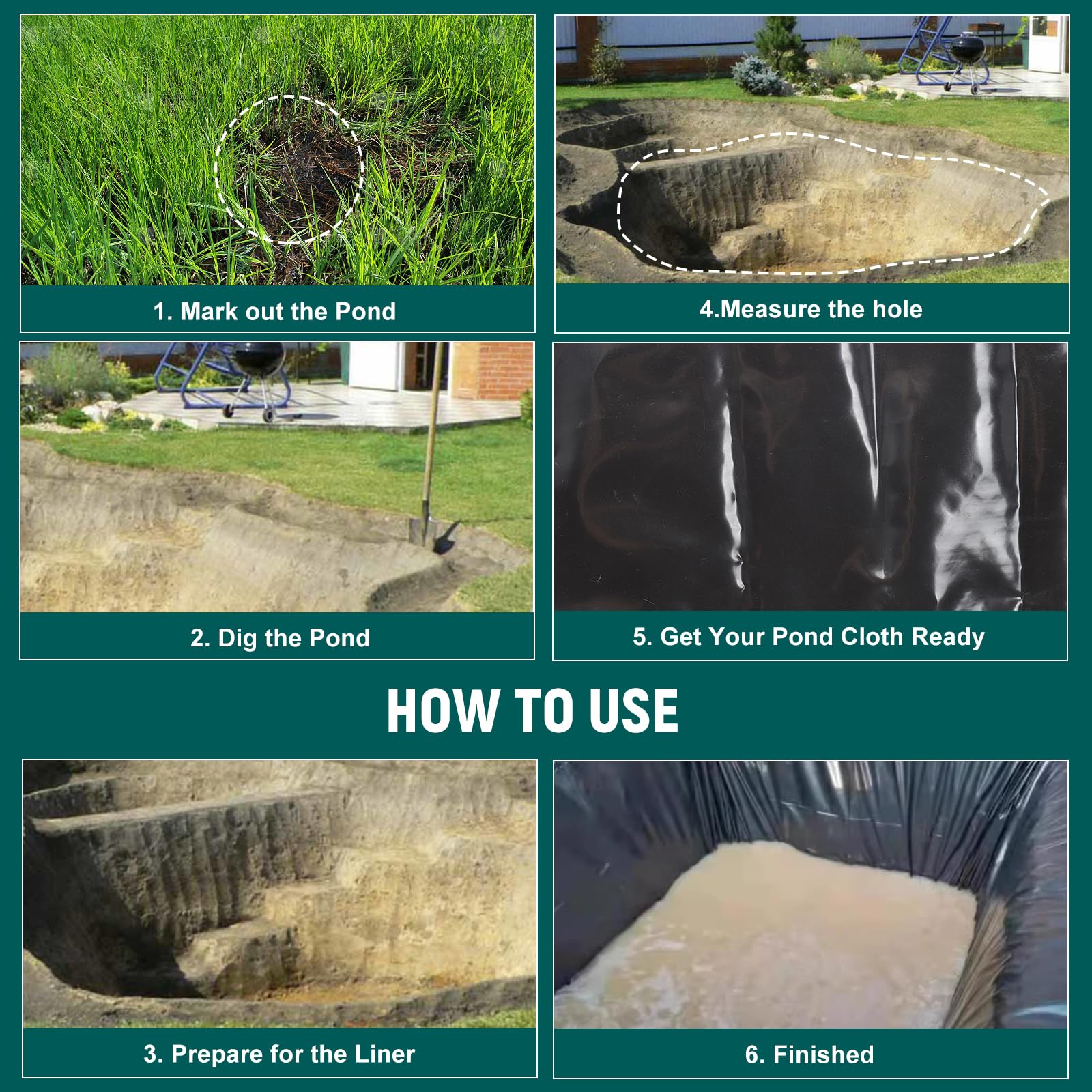 1. Mark out the Pond

4.Measure the hole

2. Dig the Pond

5. Get Your Pond Cloth Ready

HOW TO USE

3. Prepare for the Liner

6. Finished