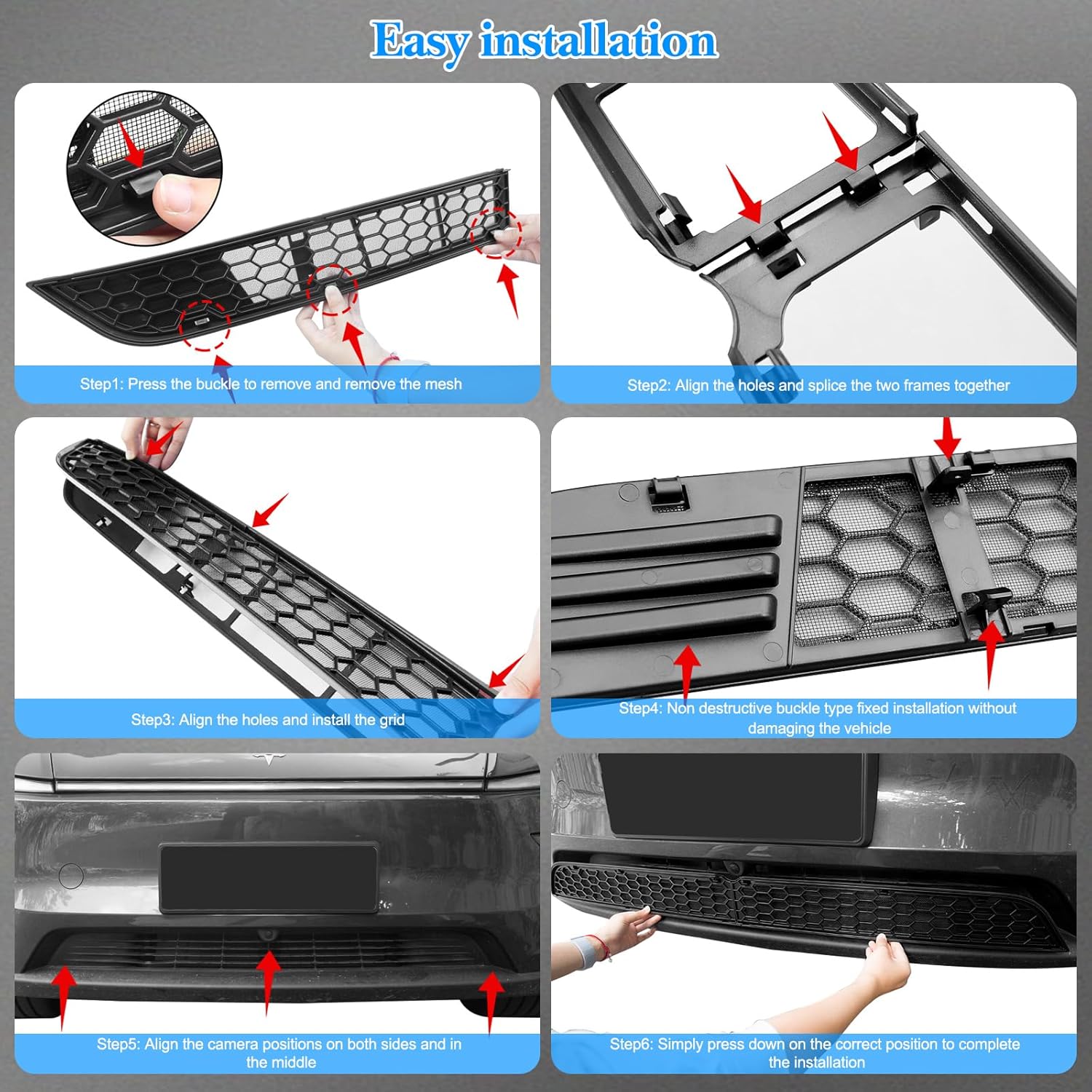 Easy installation

Step1: Press the buckle to remove and remove the mesh

Step2: Align the holes and splice the two frames together

Step3: Align the holes and install the grid

Step4: Non destructive buckle type fixed installation without damaging the vehicle

Step5: Align the camera positions on both sides and in the middle

Step6: Simply press down on the correct position to complete the installation