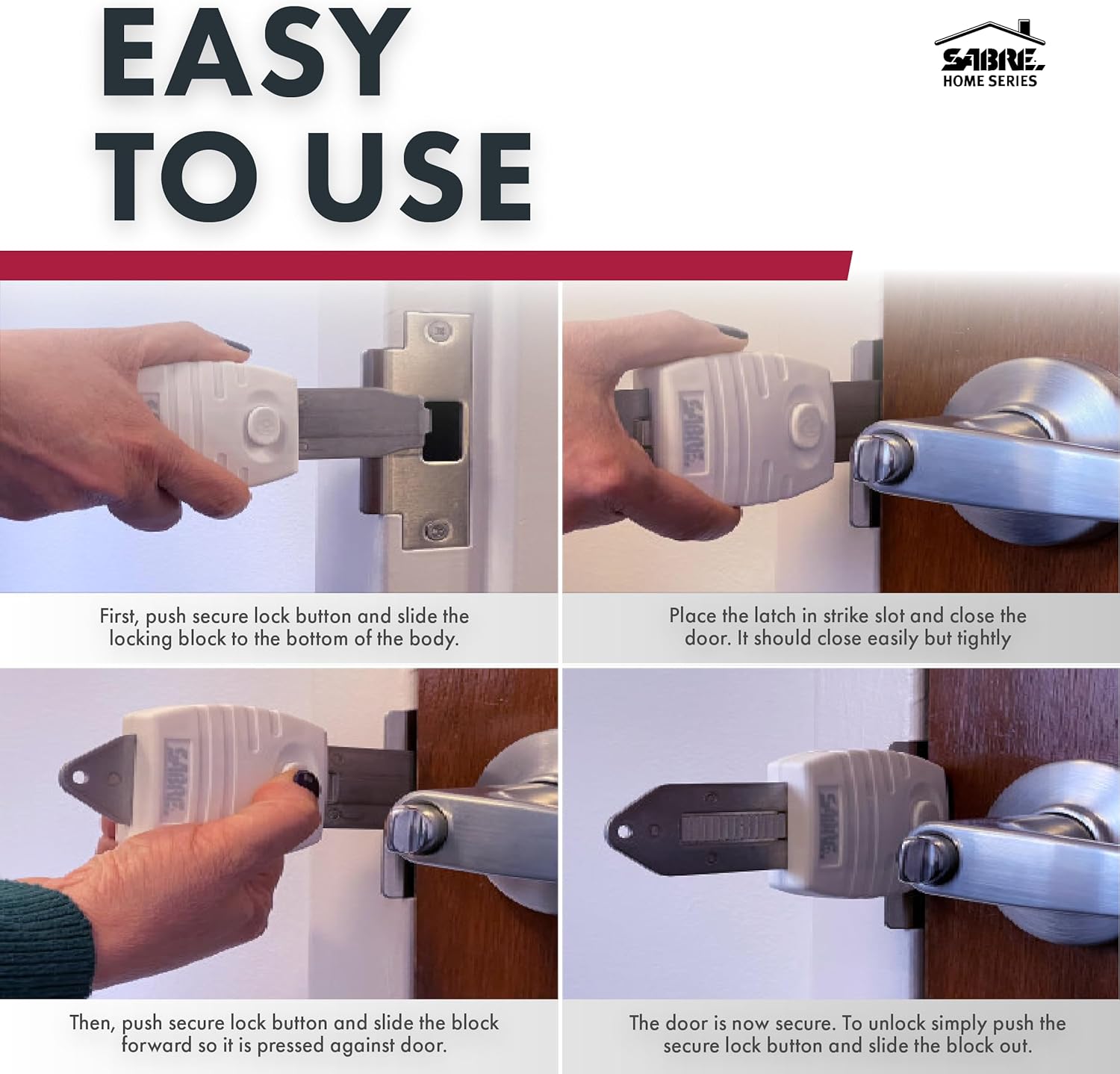 EASY TO USE

SABRE HOME SERIES

SABRE

First, push secure lock button and slide the locking block to the bottom of the body.

SABRE

Place the latch in strike slot and close the door. It should close easily but tightly

SABRE

Then, push secure lock button and slide the block forward so it is pressed against door.

SABRE

The door is now secure. To unlock simply push the secure lock button and slide the block out.