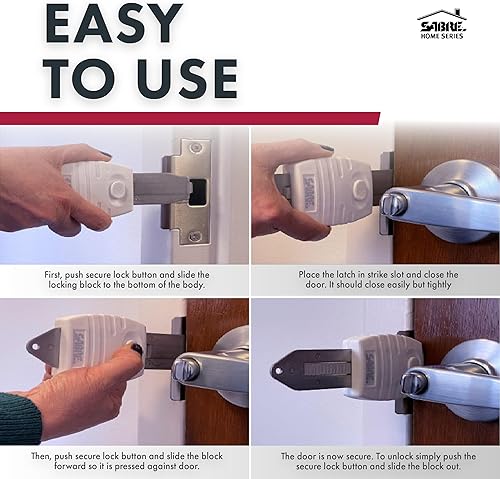 EASY TO USE

SABRE HOME SERIES

SABRE

First, push secure lock button and slide the locking block to the bottom of the body.

SABRE

Place the latch in strike slot and close the door. It should close easily but tightly

SABRE

Then, push secure lock button and slide the block forward so it is pressed against door.

SABRE

The door is now secure. To unlock simply push the secure lock button and slide the block out.