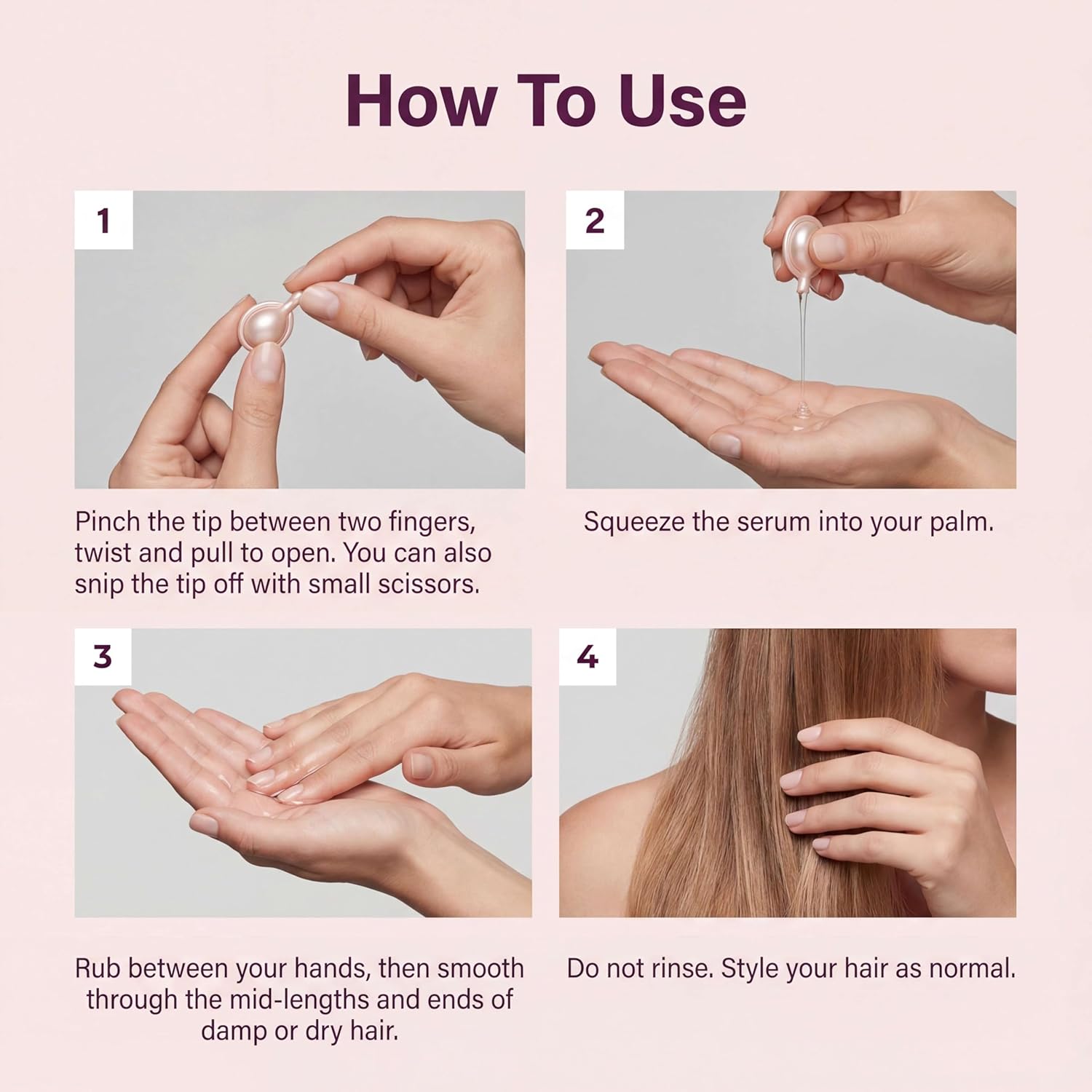 How To Use

1

Pinch the tip between two fingers, twist and pull to open. You can also snip the tip off with small scissors.

2

Squeeze the serum into your palm.

3

Rub between your hands, then smooth through the mid-lengths and ends of damp or dry hair.

4

Do not rinse. Style your hair as normal.