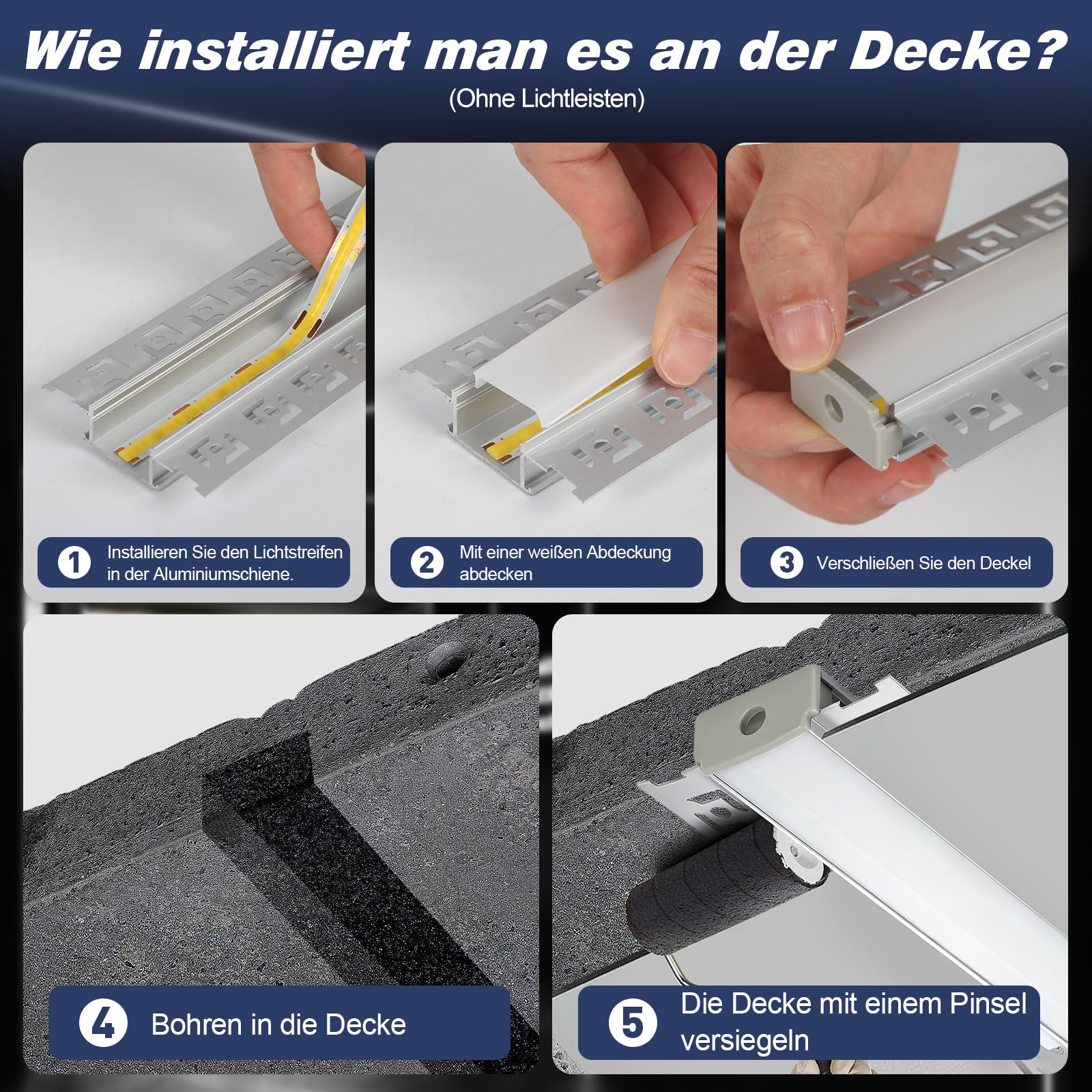 Wie installiert man es an der Decke?
(Ohne Lichtleisten)

1 Installieren Sie den Lichtstreifen in der Aluminiumschiene.

2 Mit einer weißen Abdeckung abdecken

3 Verschließen Sie den Deckel

4 Bohren in die Decke

5 Die Decke mit einem Pinsel versiegeln