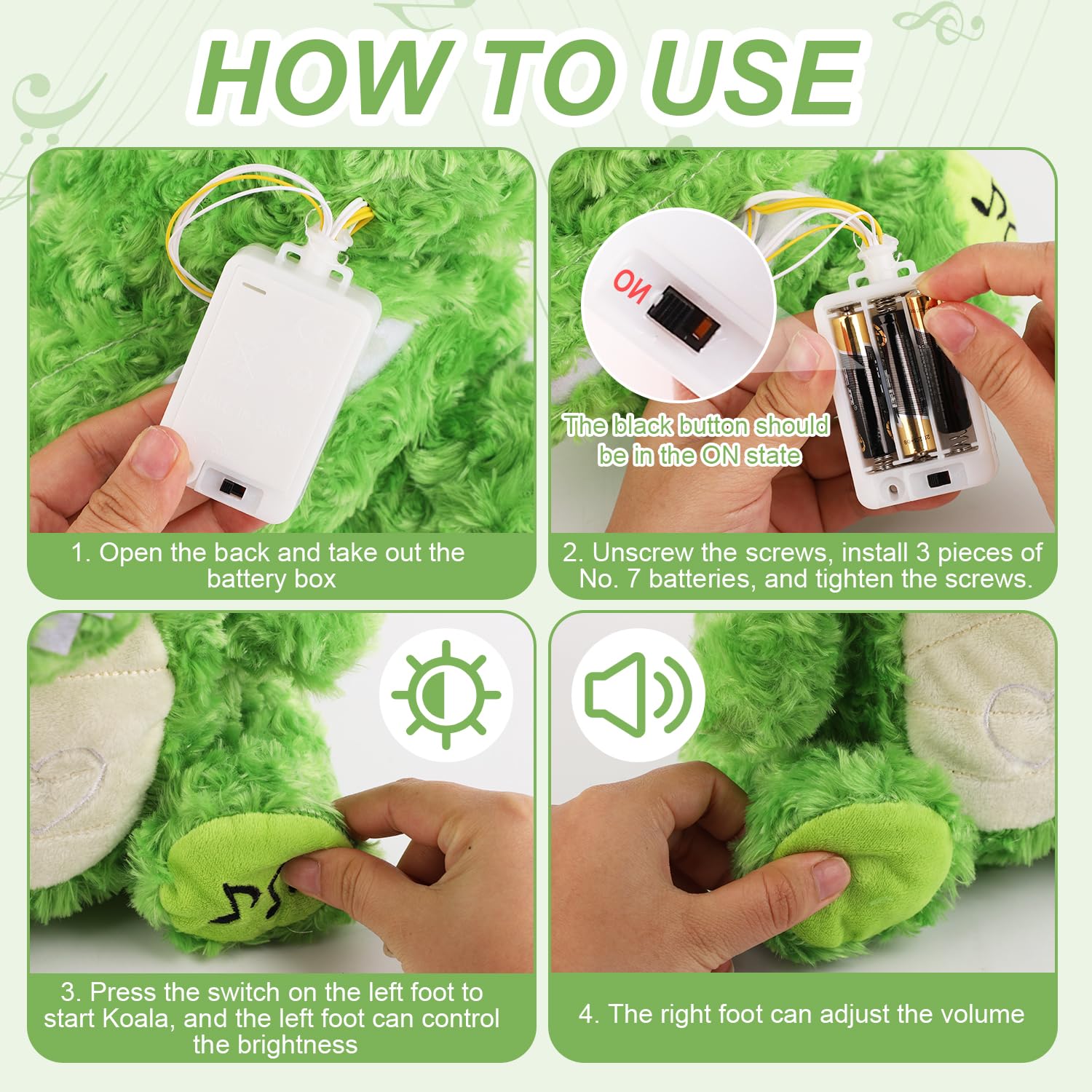 HOW TO USE

1. Open the back and take out the battery box

ON

The black button should be in the ON state

2. Unscrew the screws, install 3 pieces of No. 7 batteries, and tighten the screws.

3. Press the switch on the left foot to start Koala, and the left foot can control the brightness

4. The right foot can adjust the volume