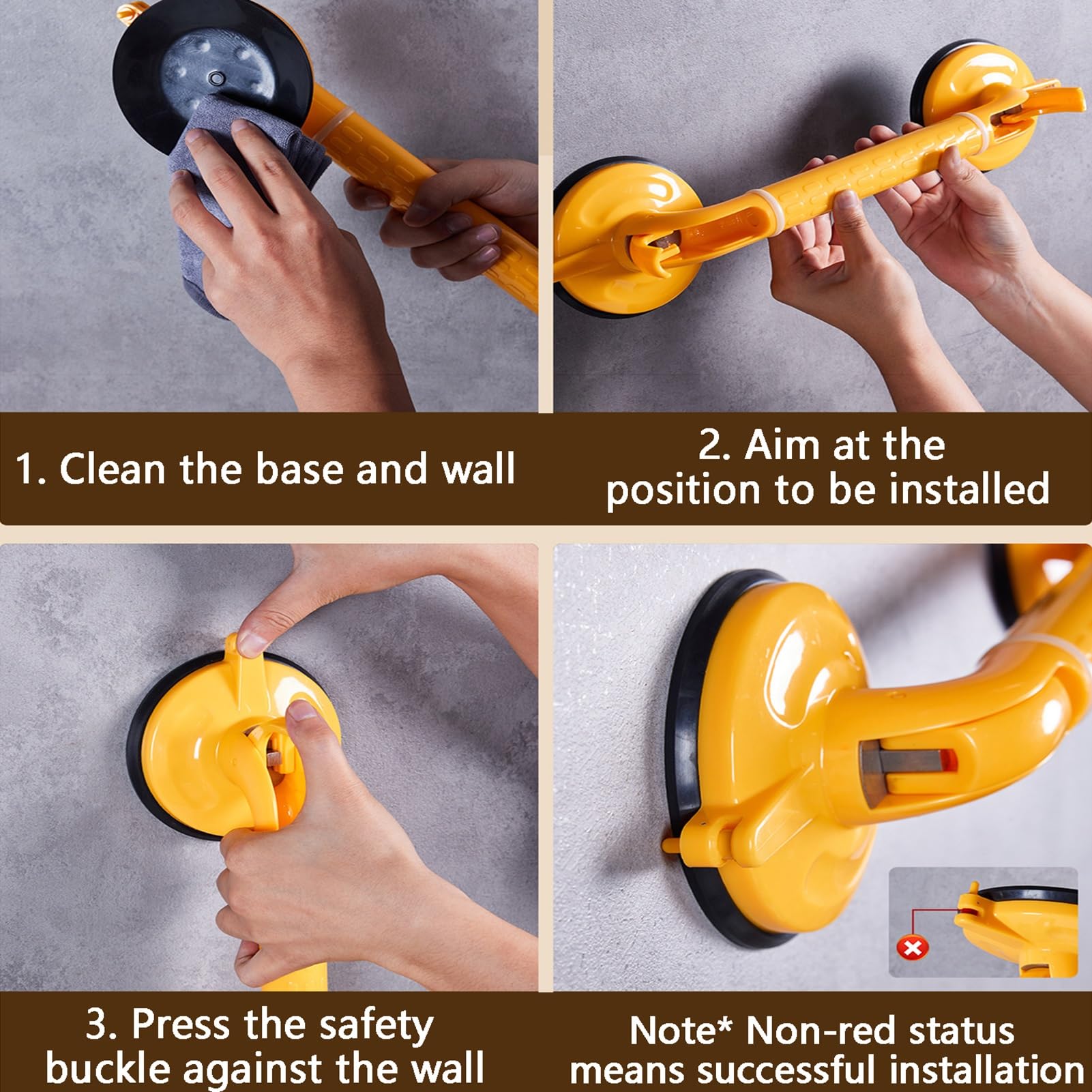 1. Clean the base and wall

2. Aim at the position to be installed

3. Press the safety buckle against the wall

Note* Non-red status means successful installation