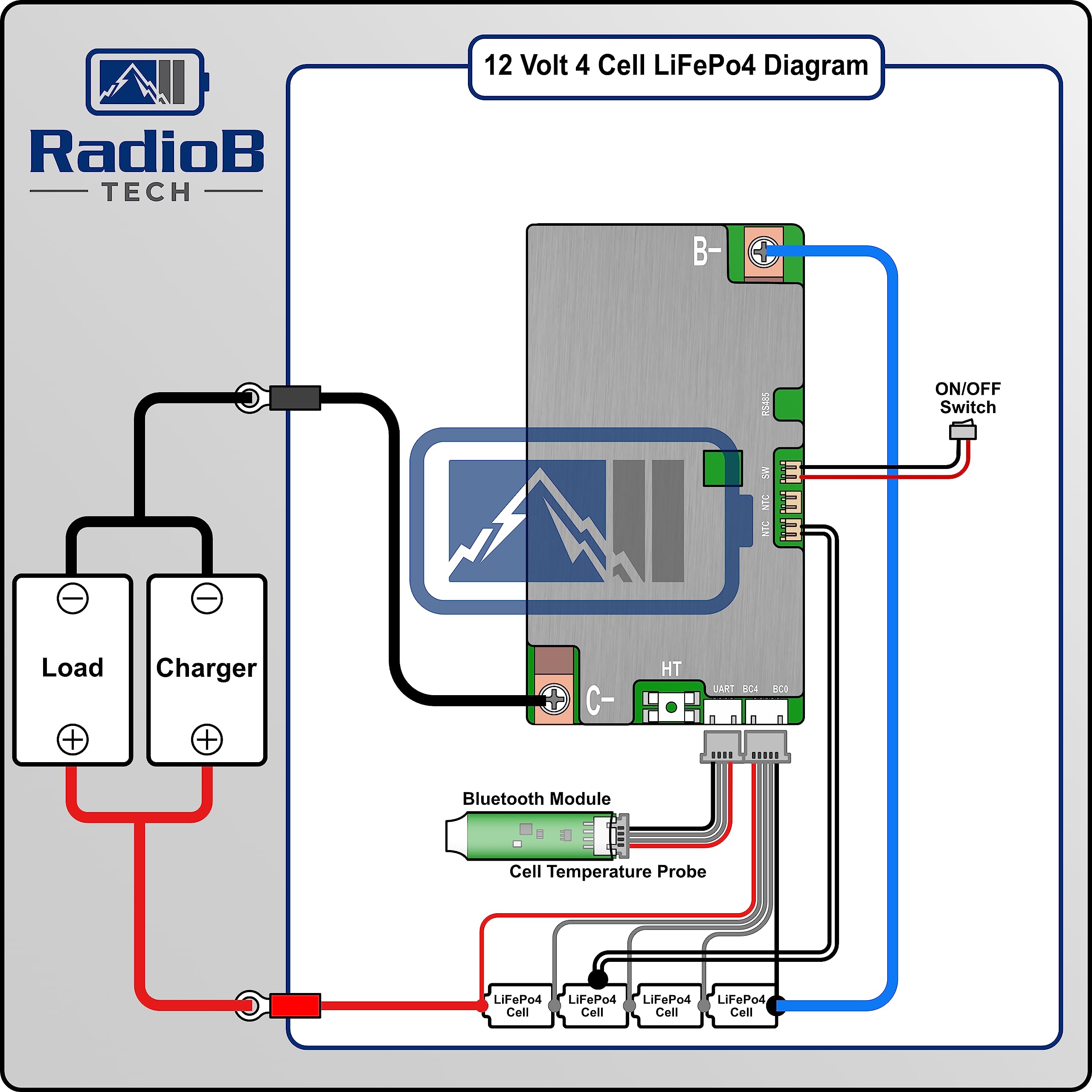 RadioB
TECH

12 Volt 4 Cell LiFePo4 Diagram

B-

RS485

SW

NTC

NTC

ON/OFF Switch

Load

Charger

C-

HT

UART BC4 BC0

Bluetooth Module

Cell Temperature Probe

LiFePo4 Cell

LiFePo4 Cell

LiFePo4 Cell

LiFePo4 Cell