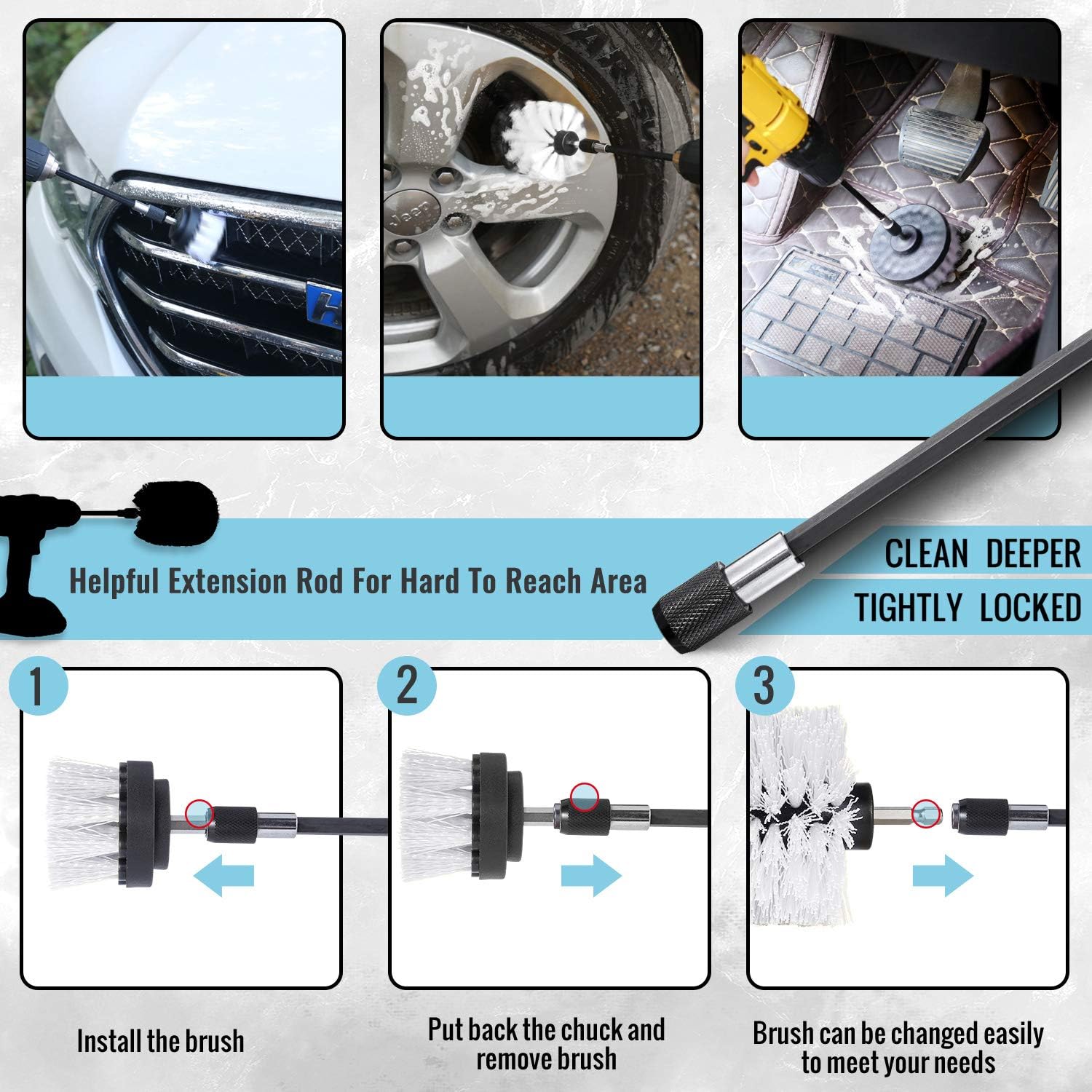 Jeep

Helpful Extension Rod For Hard To Reach Area

CLEAN DEEPER

TIGHTLY LOCKED

1

2

3

Install the brush

Put back the chuck and remove brush

Brush can be changed easily to meet your needs