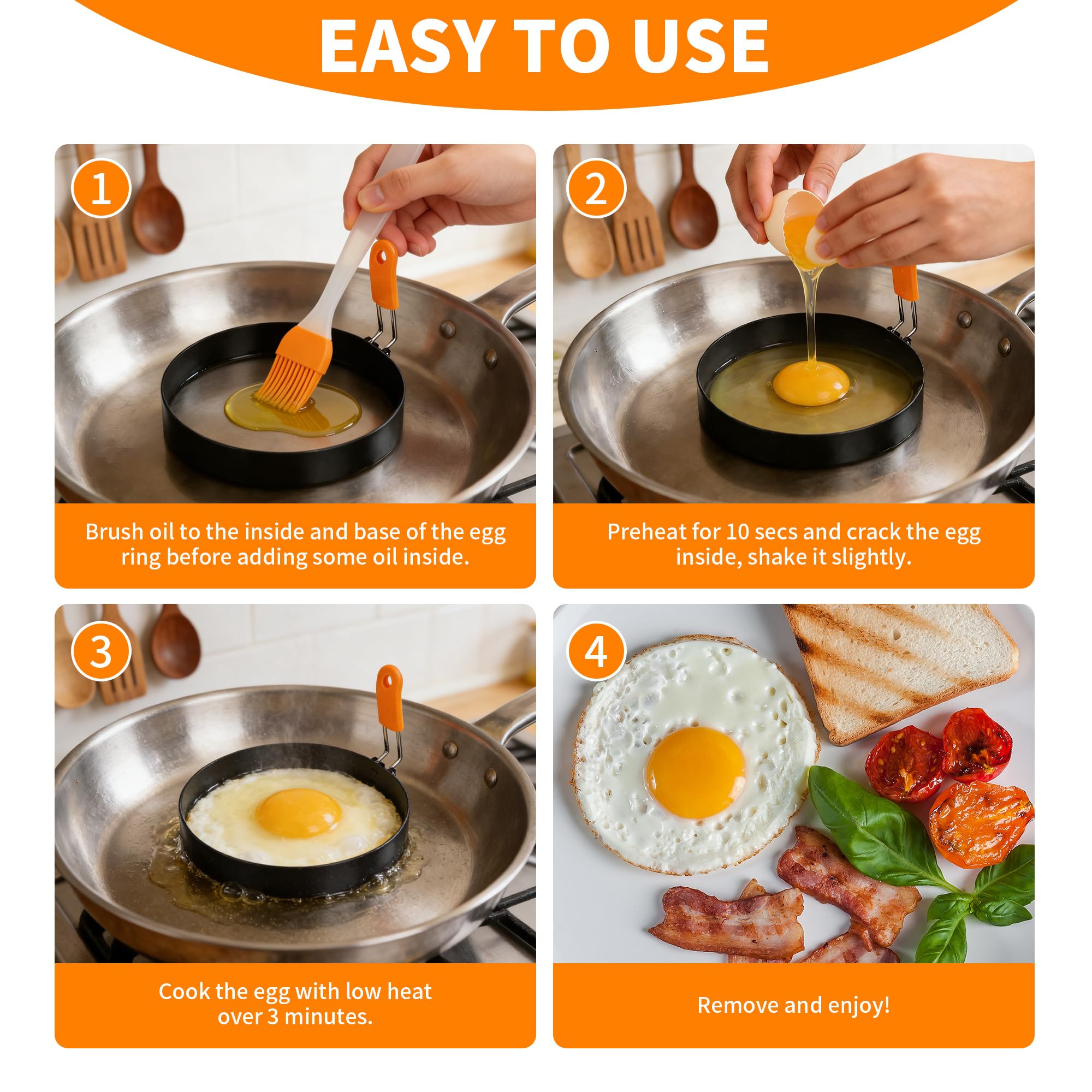 EASY TO USE

1

Brush oil to the inside and base of the egg ring before adding some oil inside.

2

Preheat for 10 secs and crack the egg inside, shake it slightly.

3

Cook the egg with low heat over 3 minutes.

4

Remove and enjoy!