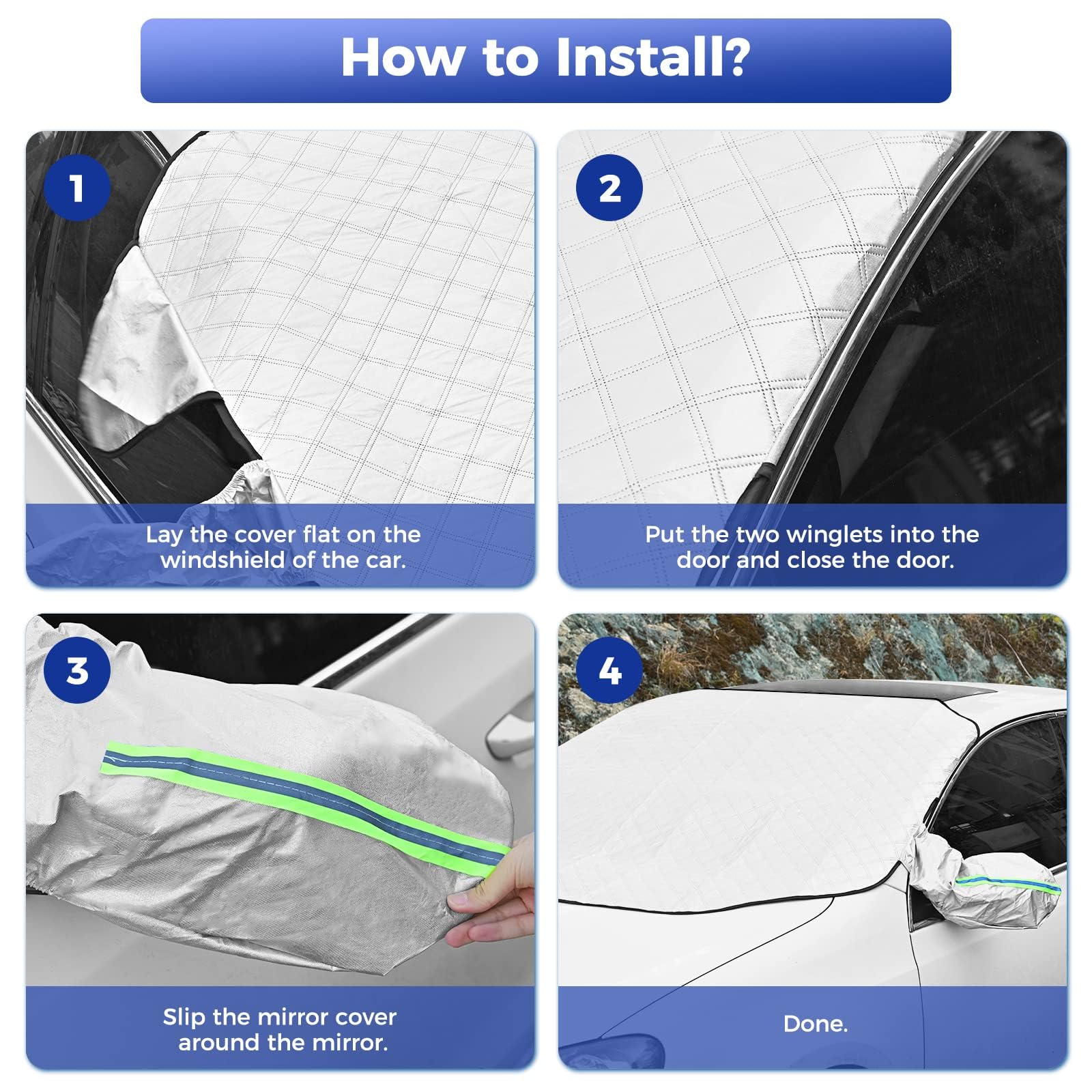 How to Install?

1

Lay the cover flat on the windshield of the car.

2

Put the two winglets into the door and close the door.

3

Slip the mirror cover around the mirror.

4

Done.