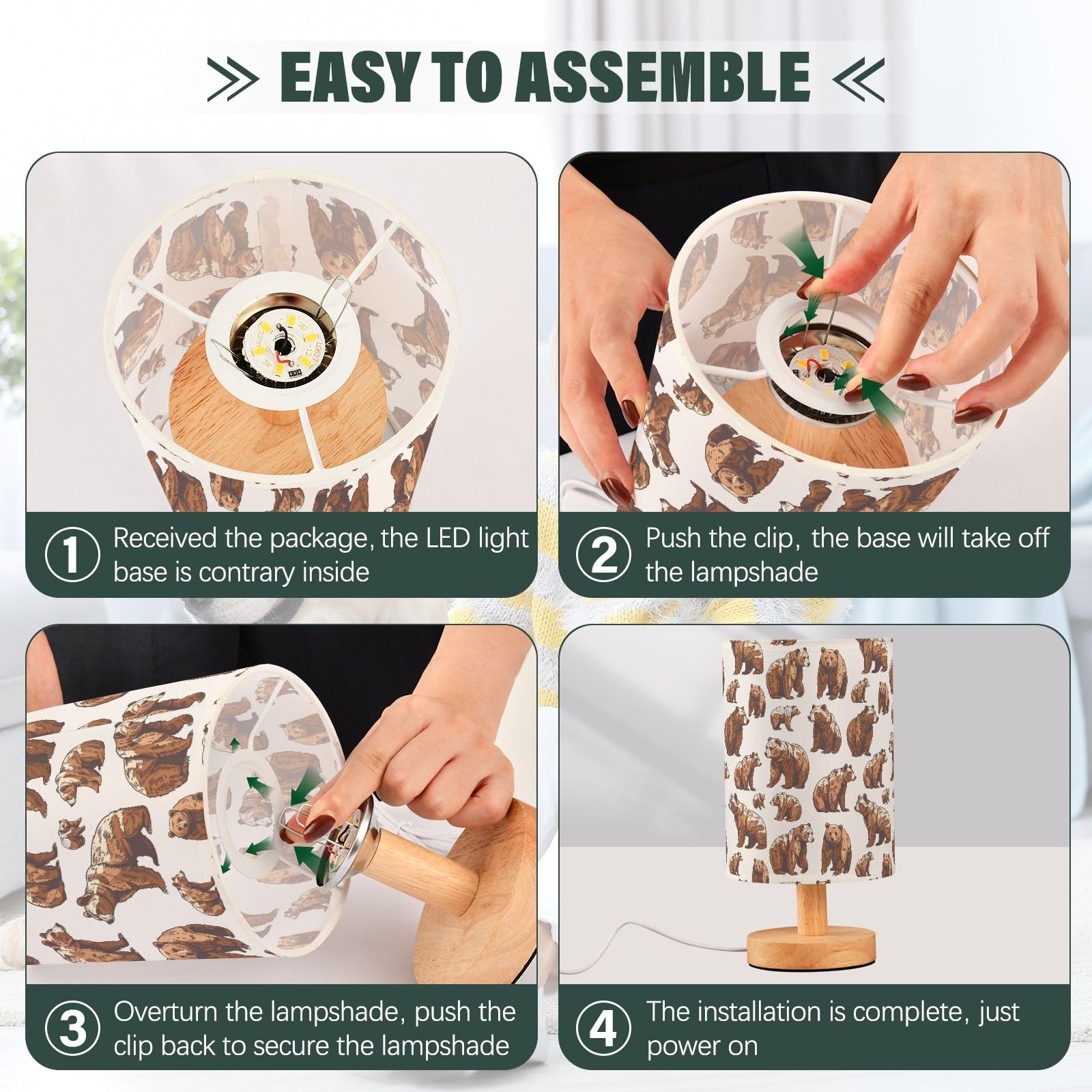 EASY TO ASSEMBLE

1 Received the package, the LED light base is contrary inside

2 Push the clip, the base will take off the lampshade

3 Overturn the lampshade, push the clip back to secure the lampshade

4 The installation is complete, just power on