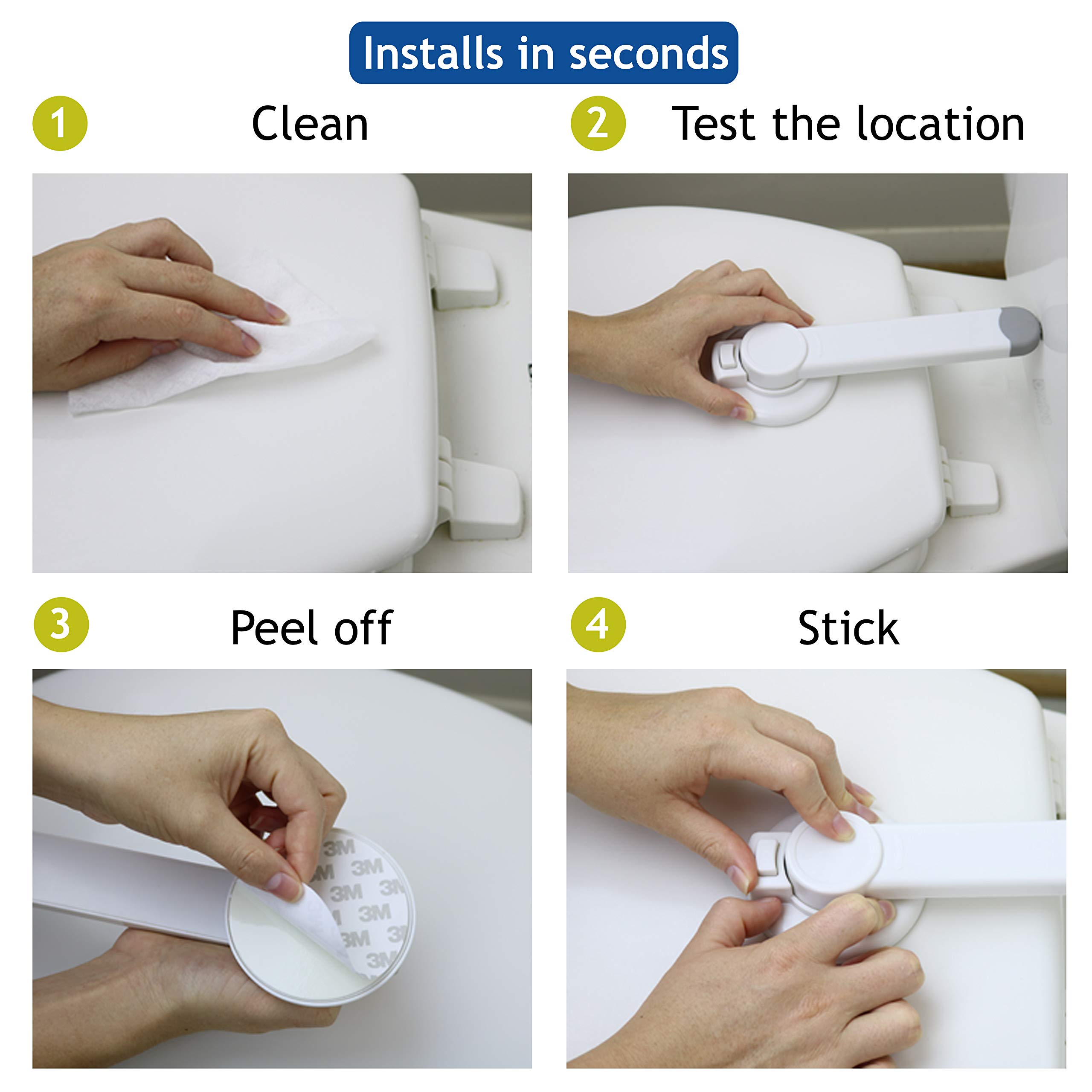 Installs in seconds

1 Clean

2 Test the location

3 Peel off

3M 3M 3M 3M 3M 3M 3M 3M 3M

4 Stick