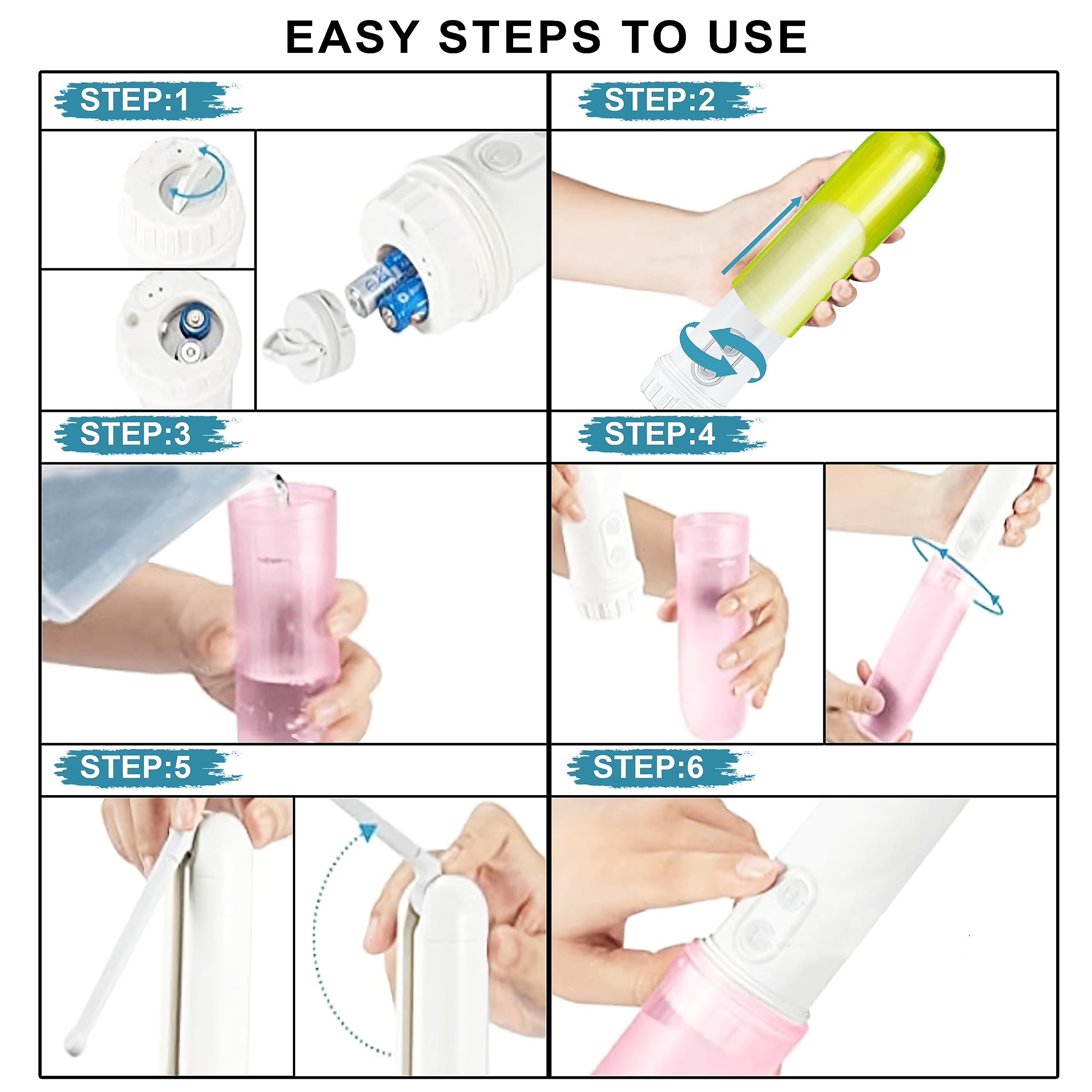 EASY STEPS TO USE

STEP:1

STEP:2

STEP:3

STEP:4

STEP:5

STEP:6