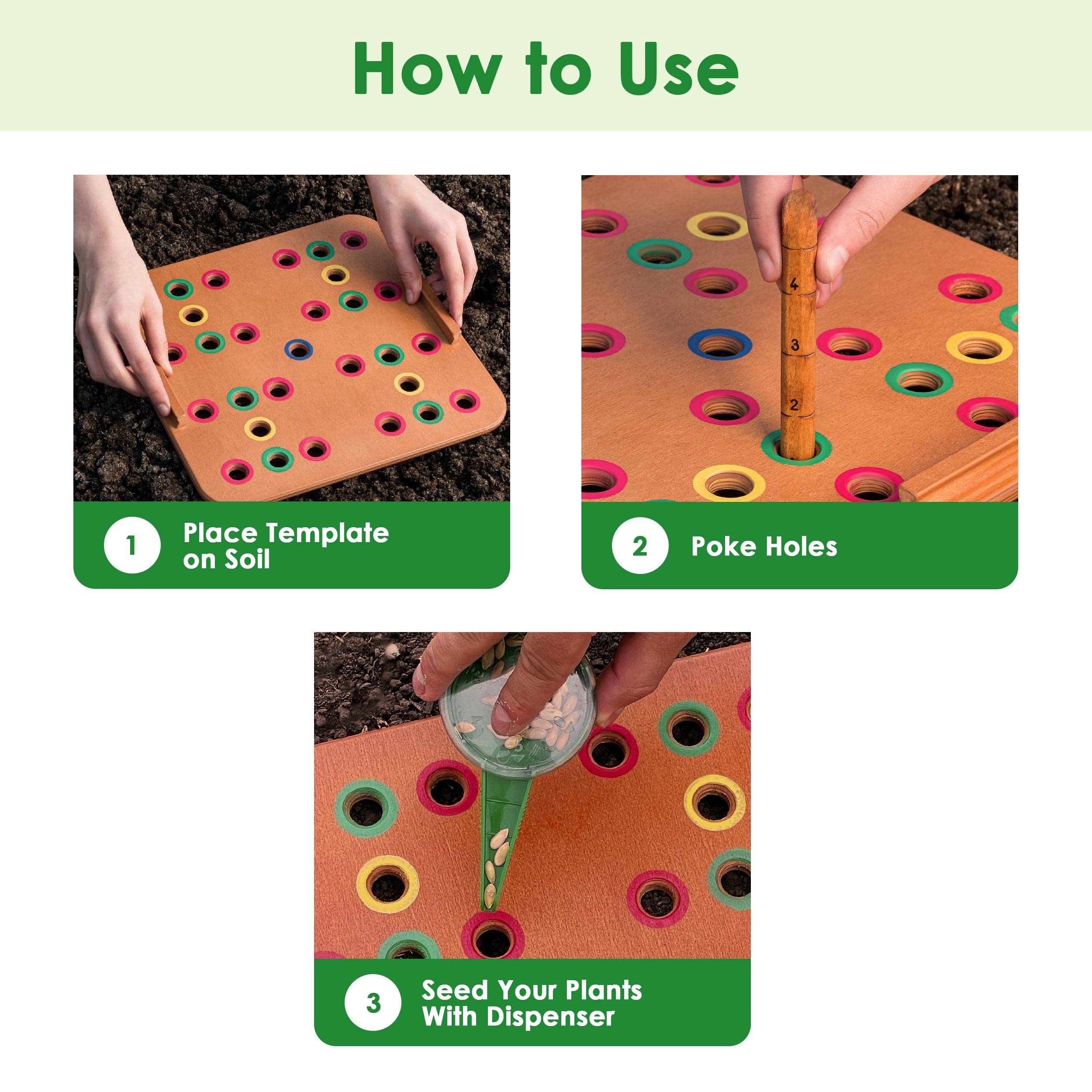 How to Use

1 Place Template on Soil

4
3
2

2 Poke Holes

3 Seed Your Plants With Dispenser