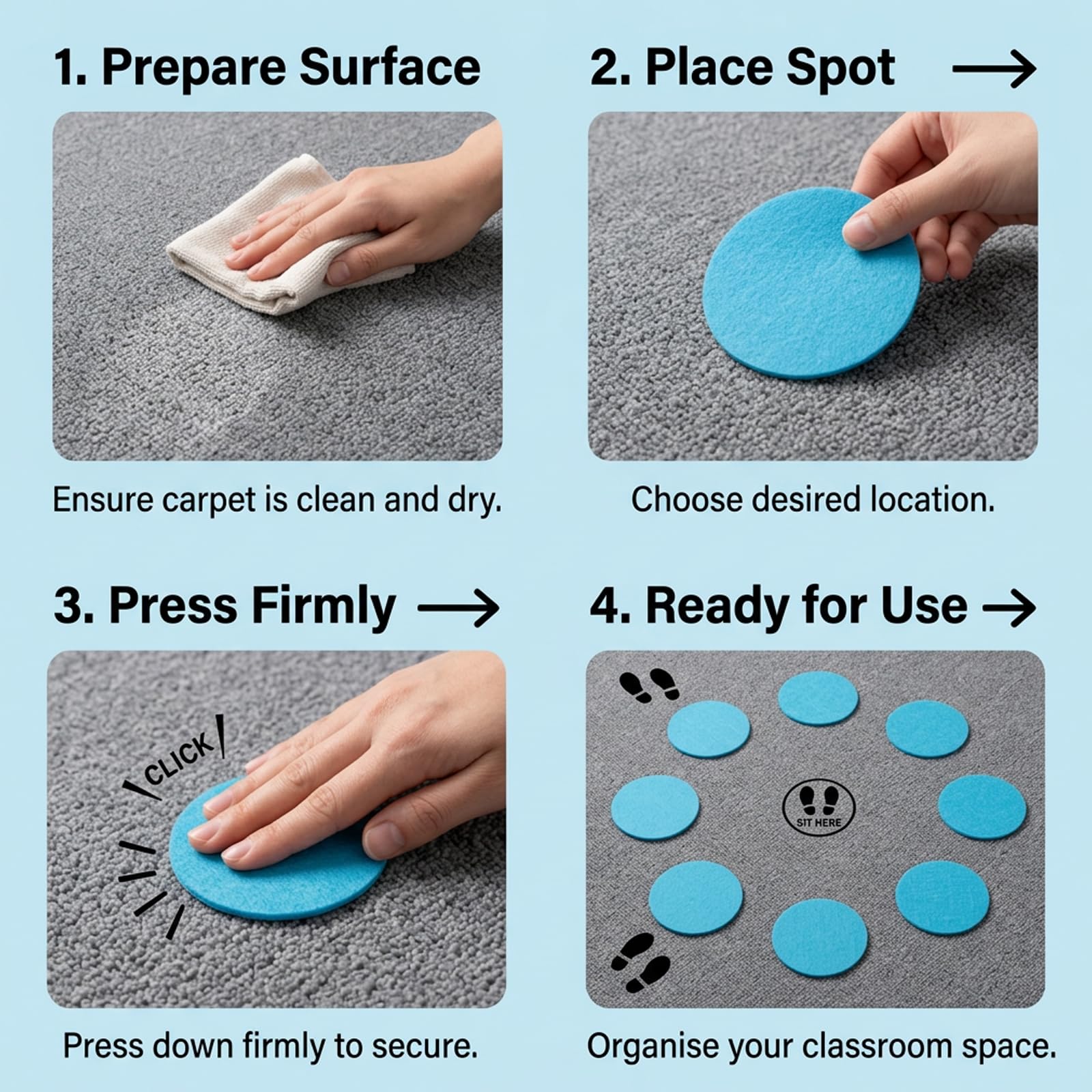 1. Prepare Surface

Ensure carpet is clean and dry.

2. Place Spot →

Choose desired location.

3. Press Firmly →

CLICK

Press down firmly to secure.

4. Ready for Use →

SIT HERE

Organise your classroom space.