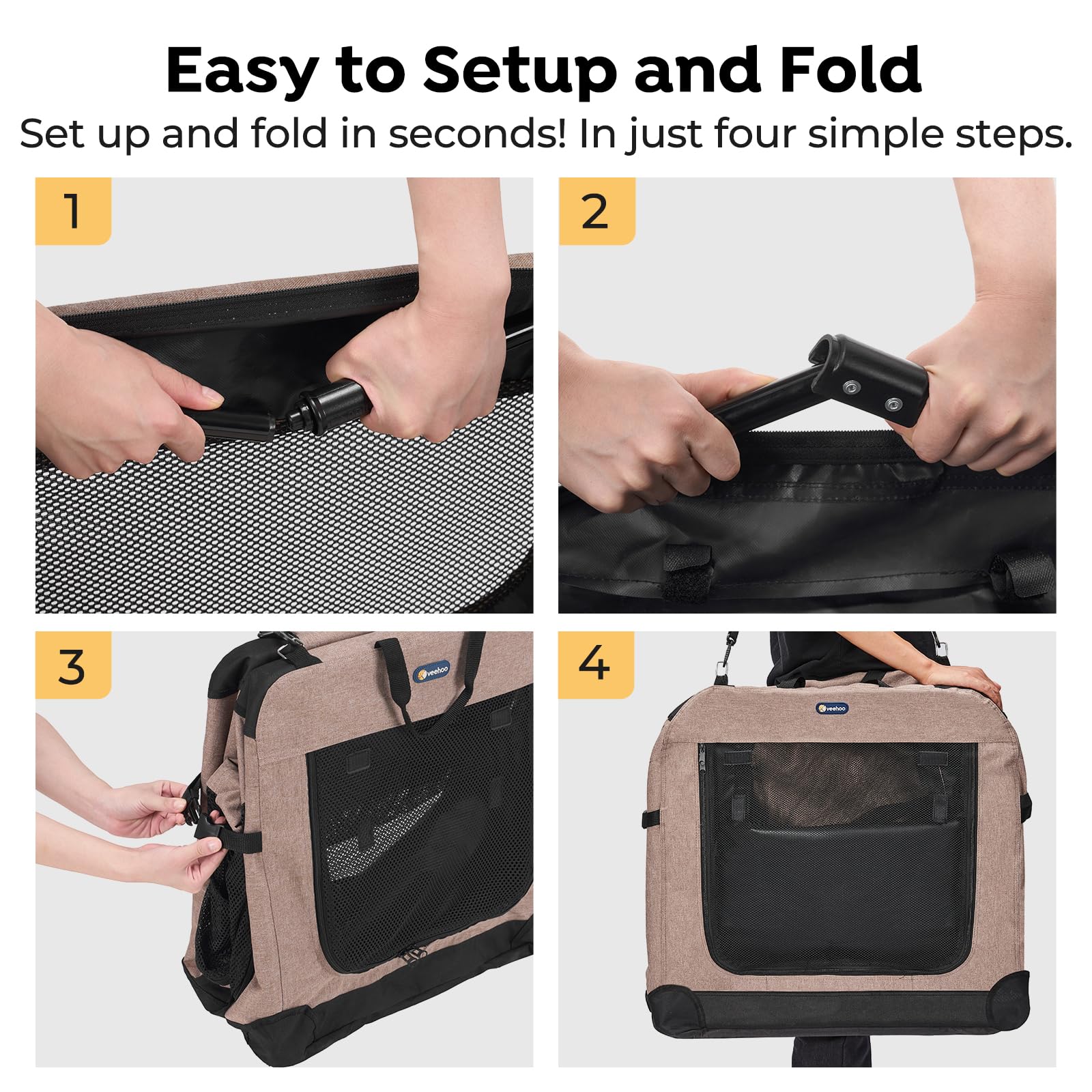 Easy to Setup and Fold

Set up and fold in seconds! In just four simple steps.

1

2

3

veehoo

4

veehoo