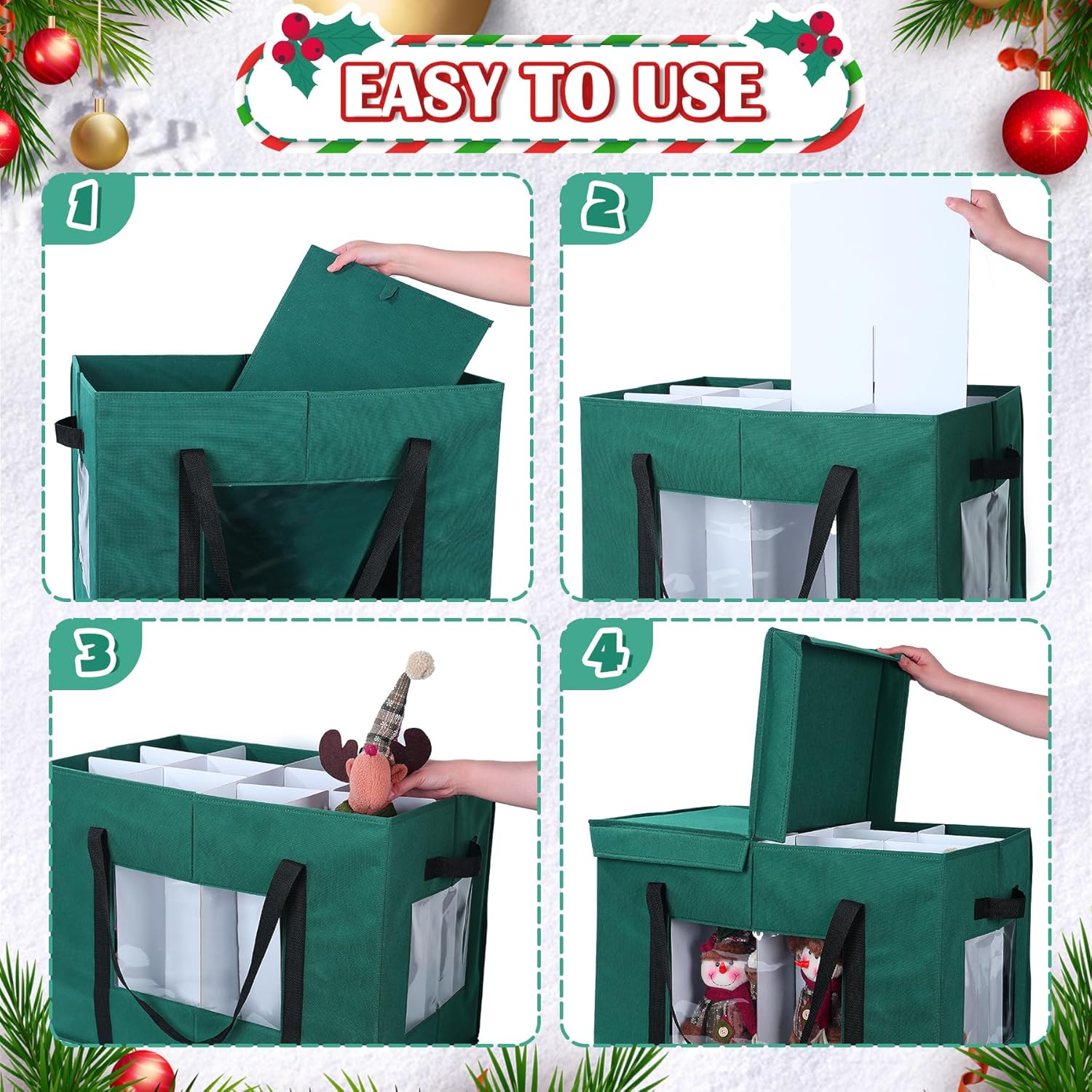 EASY TO USE

1

2

3

4