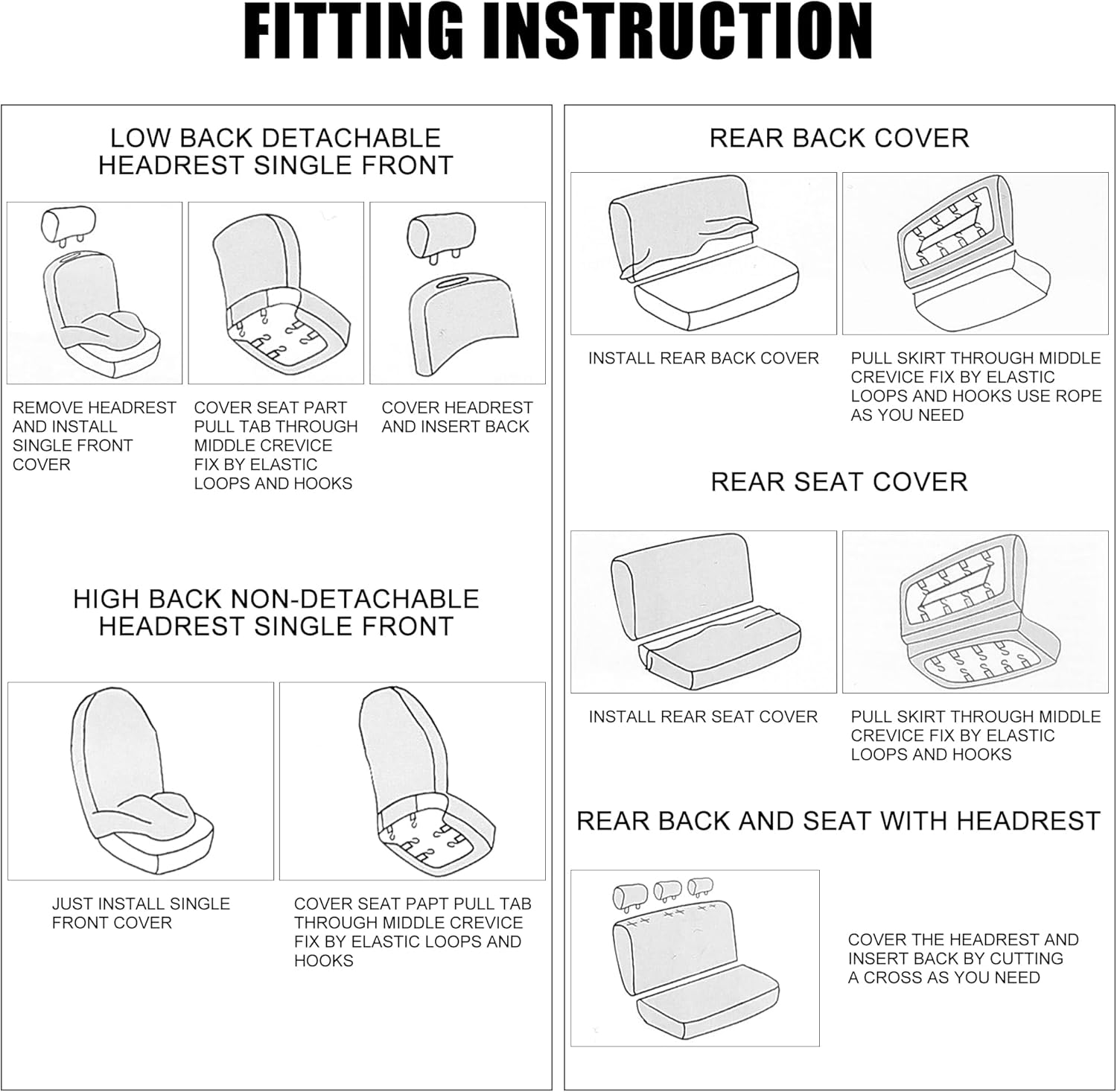 FITTING INSTRUCTION

LOW BACK DETACHABLE HEADREST SINGLE FRONT

REMOVE HEADREST AND INSTALL SINGLE FRONT COVER

COVER SEAT PART PULL TAB THROUGH MIDDLE CREVICE FIX BY ELASTIC LOOPS AND HOOKS

COVER HEADREST AND INSERT BACK

HIGH BACK NON-DETACHABLE HEADREST SINGLE FRONT

JUST INSTALL SINGLE FRONT COVER

COVER SEAT PAPT PULL TAB THROUGH MIDDLE CREVICE FIX BY ELASTIC LOOPS AND HOOKS

REAR BACK COVER

INSTALL REAR BACK COVER

PULL SKIRT THROUGH MIDDLE CREVICE FIX BY ELASTIC LOOPS AND HOOKS USE ROPE AS YOU NEED

REAR SEAT COVER

INSTALL REAR SEAT COVER

PULL SKIRT THROUGH MIDDLE CREVICE FIX BY ELASTIC LOOPS AND HOOKS

REAR BACK AND SEAT WITH HEADREST

COVER THE HEADREST AND INSERT BACK BY CUTTING A CROSS AS YOU NEED