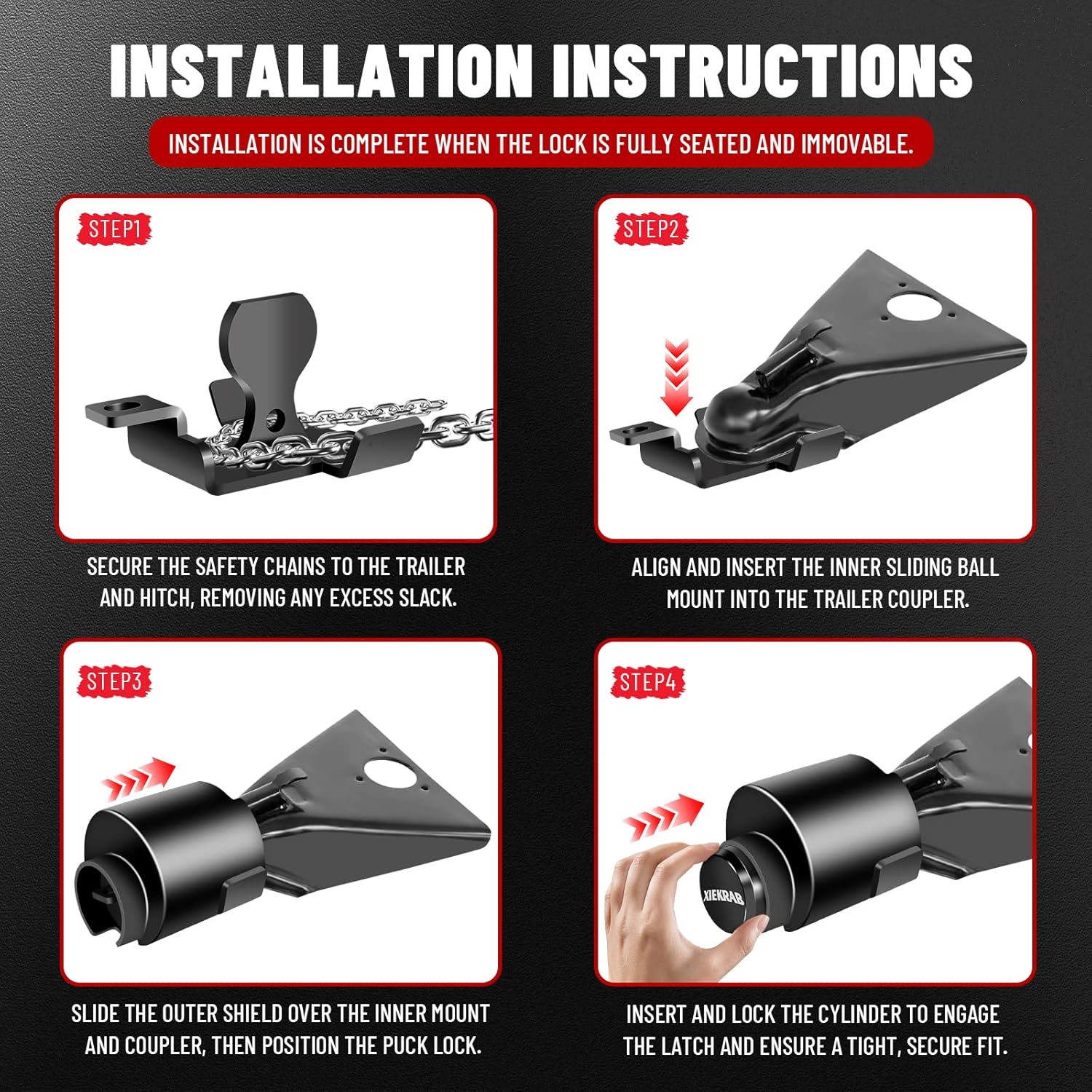 INSTALLATION INSTRUCTIONS

INSTALLATION IS COMPLETE WHEN THE LOCK IS FULLY SEATED AND IMMOVABLE.

STEP1

SECURE THE SAFETY CHAINS TO THE TRAILER AND HITCH, REMOVING ANY EXCESS SLACK.

STEP2

ALIGN AND INSERT THE INNER SLIDING BALL MOUNT INTO THE TRAILER COUPLER.

STEP3

SLIDE THE OUTER SHIELD OVER THE INNER MOUNT AND COUPLER, THEN POSITION THE PUCK LOCK.

STEP4

XIEKRAB

INSERT AND LOCK THE CYLINDER TO ENGAGE THE LATCH AND ENSURE A TIGHT, SECURE FIT.