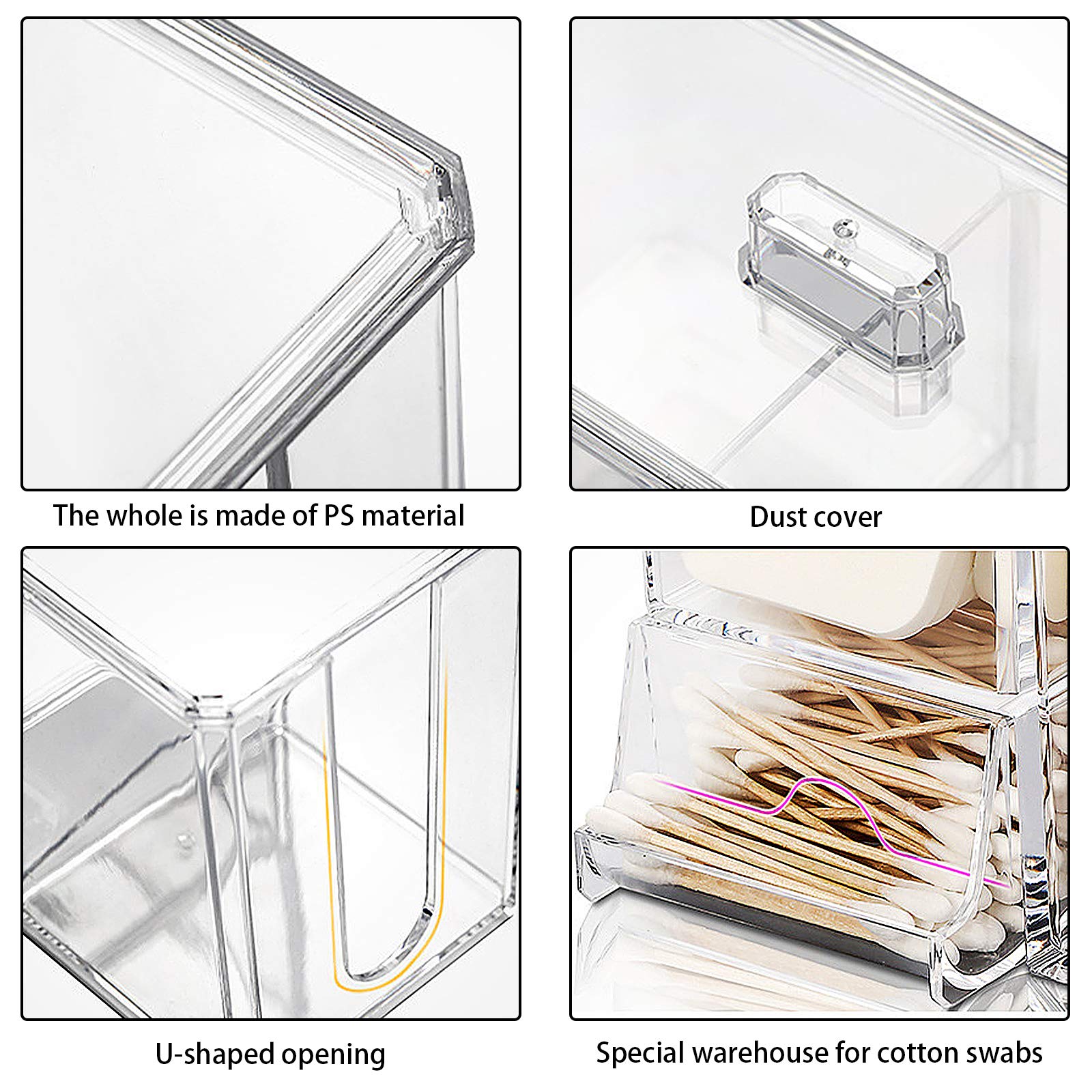 The whole is made of PS material

Dust cover

U-shaped opening

Special warehouse for cotton swabs