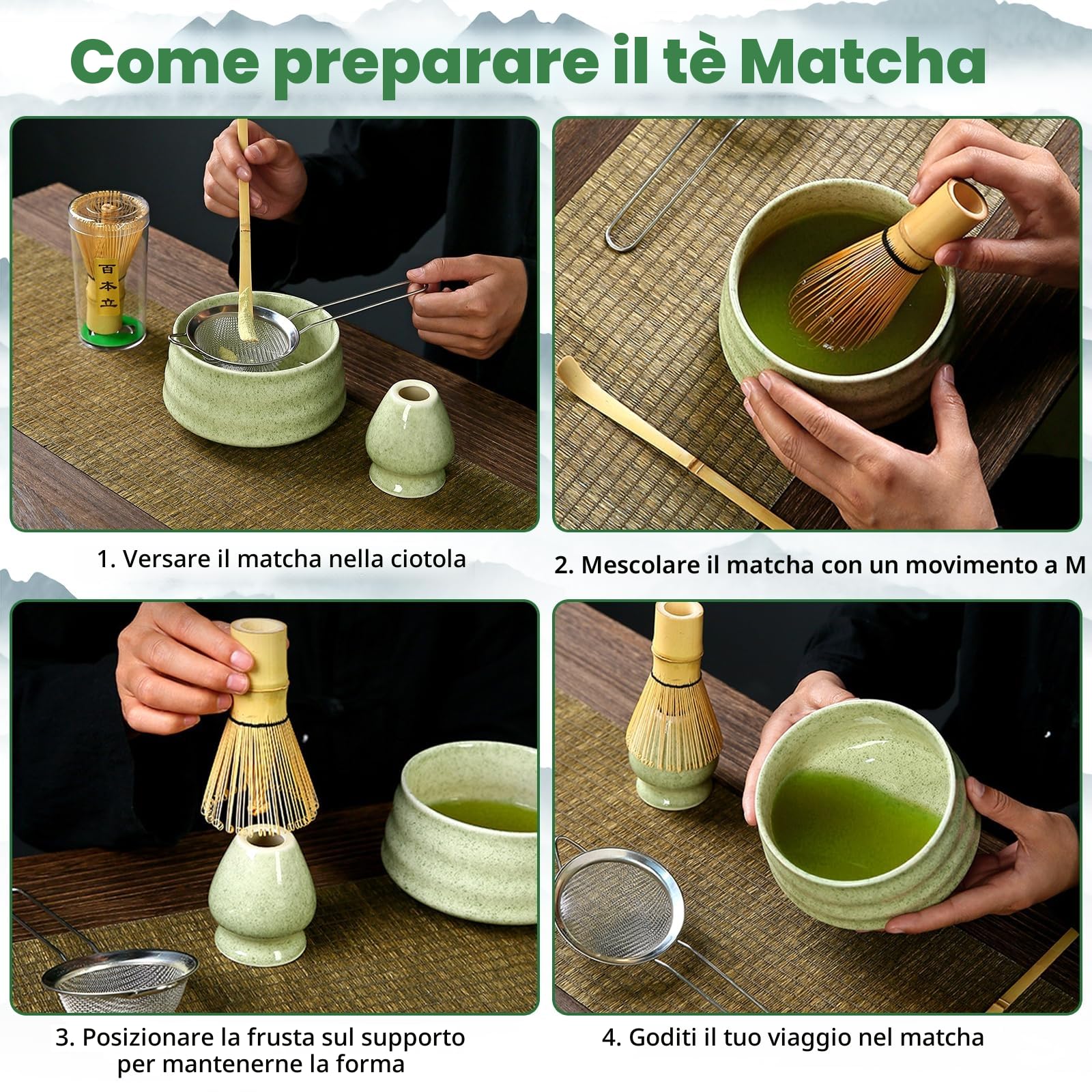 Come preparare il tè Matcha

百本立

1. Versare il matcha nella ciotola

2. Mescolare il matcha con un movimento a M

3. Posizionare la frusta sul supporto per mantenerne la forma

4. Goditi il tuo viaggio nel matcha