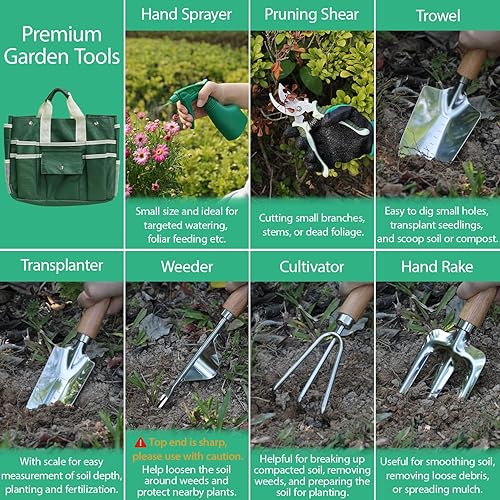 Premium Garden Tools

Hand Sprayer

Small size and ideal for targeted watering, foliar feeding etc.

Pruning Shear

Cutting small branches, stems, or dead foliage.

Trowel

Easy to dig small holes, transplant seedlings, and scoop soil or compost.

Transplanter

With scale for easy measurement of soil depth, planting and fertilization.

Weeder

Top end is sharp, please use with caution.

Help loosen the soil around weeds and protect nearby plants.

Cultivator

Helpful for breaking up compacted soil, removing weeds, and preparing the soil for planting.

Hand Rake

Useful for smoothing soil, removing loose debris, or spreading mulch.