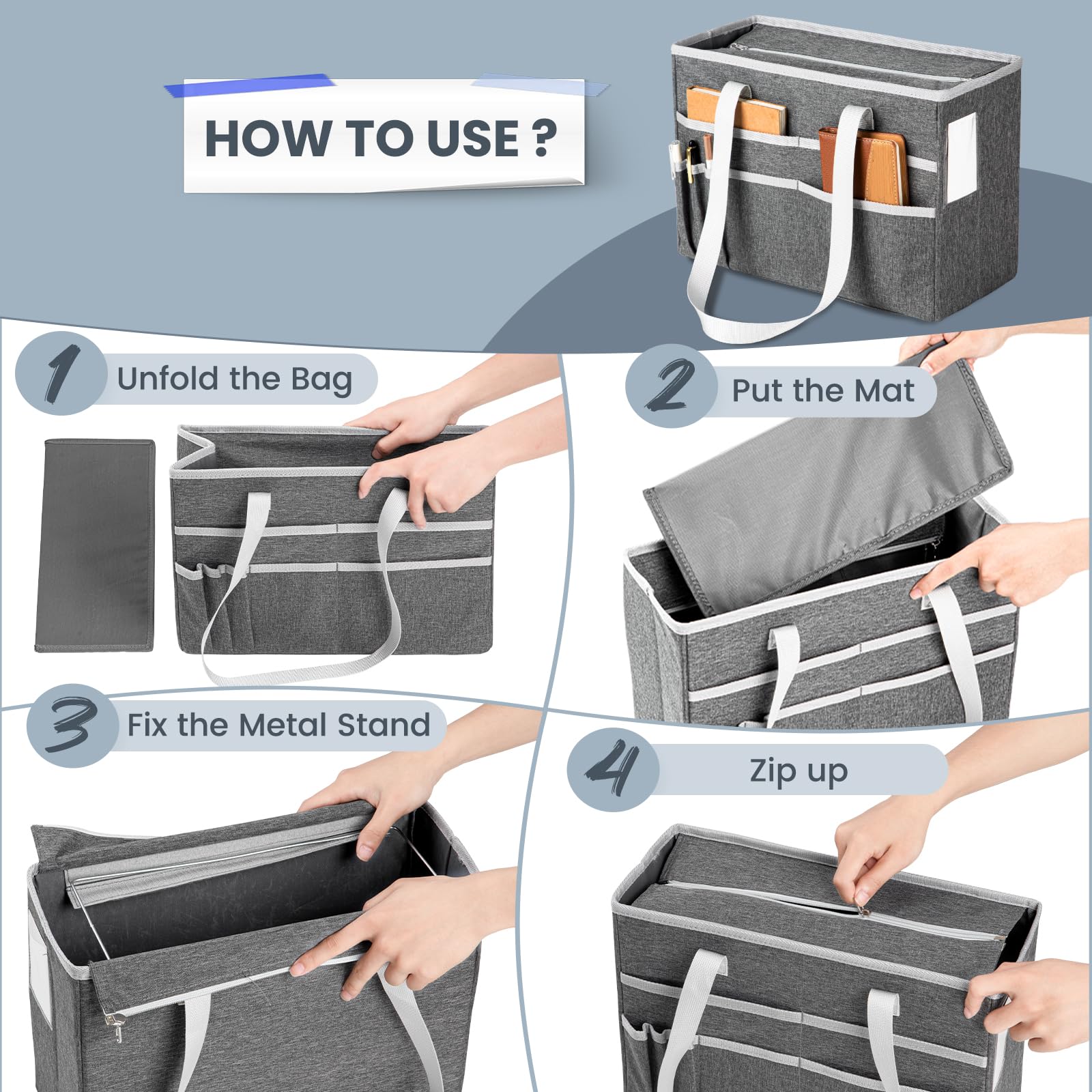 HOW TO USE ?

1 Unfold the Bag

2 Put the Mat

3 Fix the Metal Stand

4 Zip up