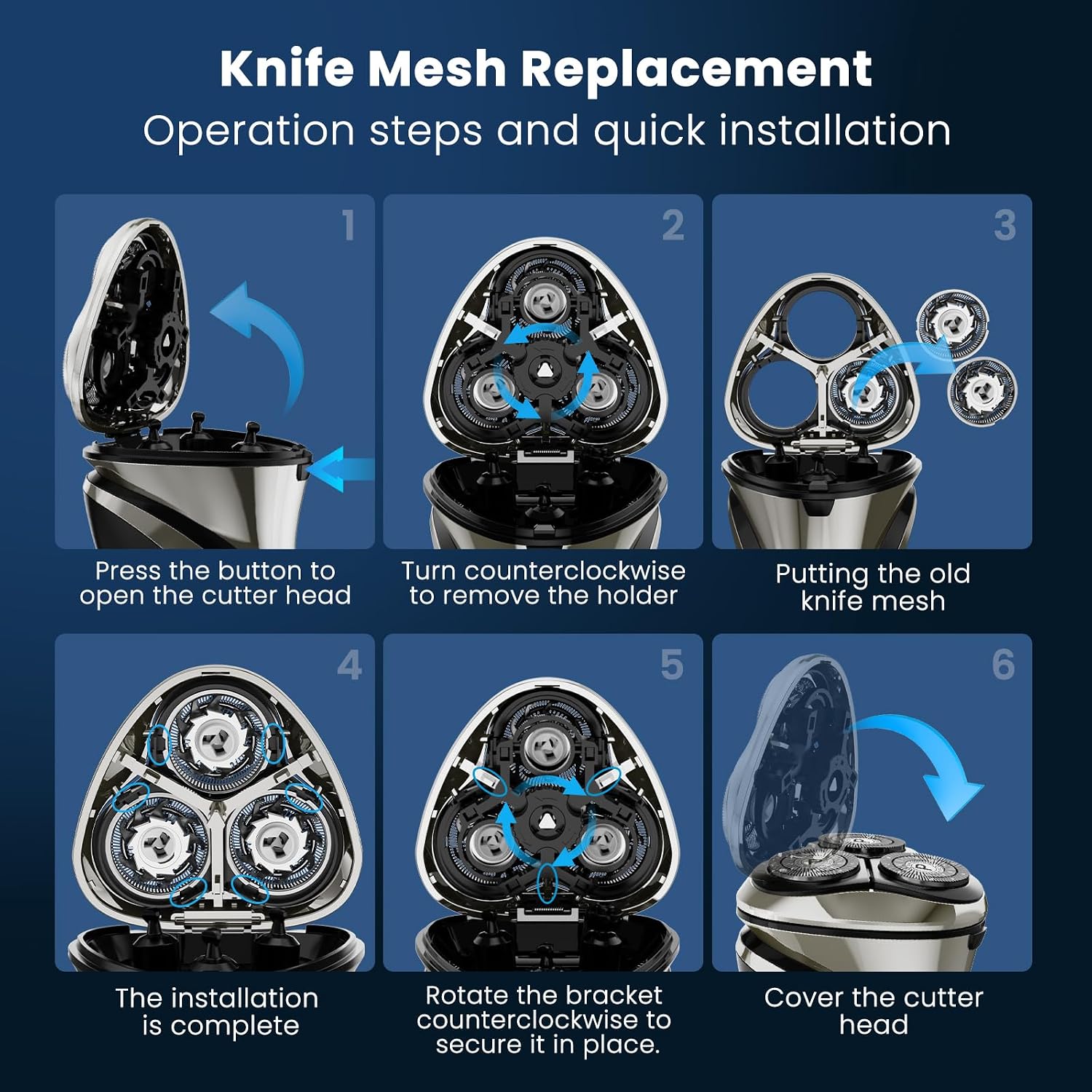 Knife Mesh Replacement

Operation steps and quick installation

1

Press the button to open the cutter head

2

Turn counterclockwise to remove the holder

3

Putting the old knife mesh

4

The installation is complete

5

Rotate the bracket counterclockwise to secure it in place.

6

Cover the cutter head