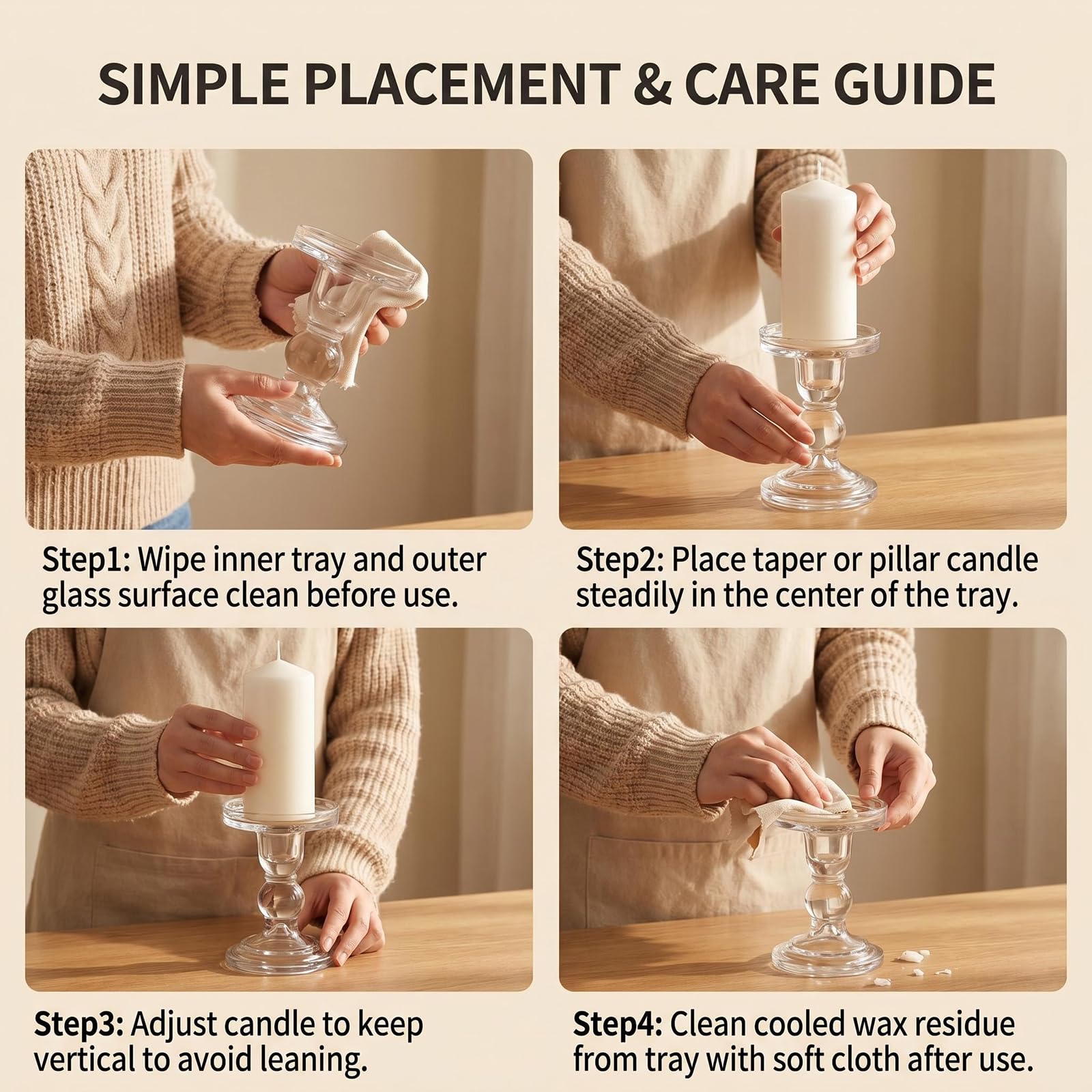 SIMPLE PLACEMENT & CARE GUIDE

Step1: Wipe inner tray and outer glass surface clean before use.

Step2: Place taper or pillar candle steadily in the center of the tray.

Step3: Adjust candle to keep vertical to avoid leaning.

Step4: Clean cooled wax residue from tray with soft cloth after use.