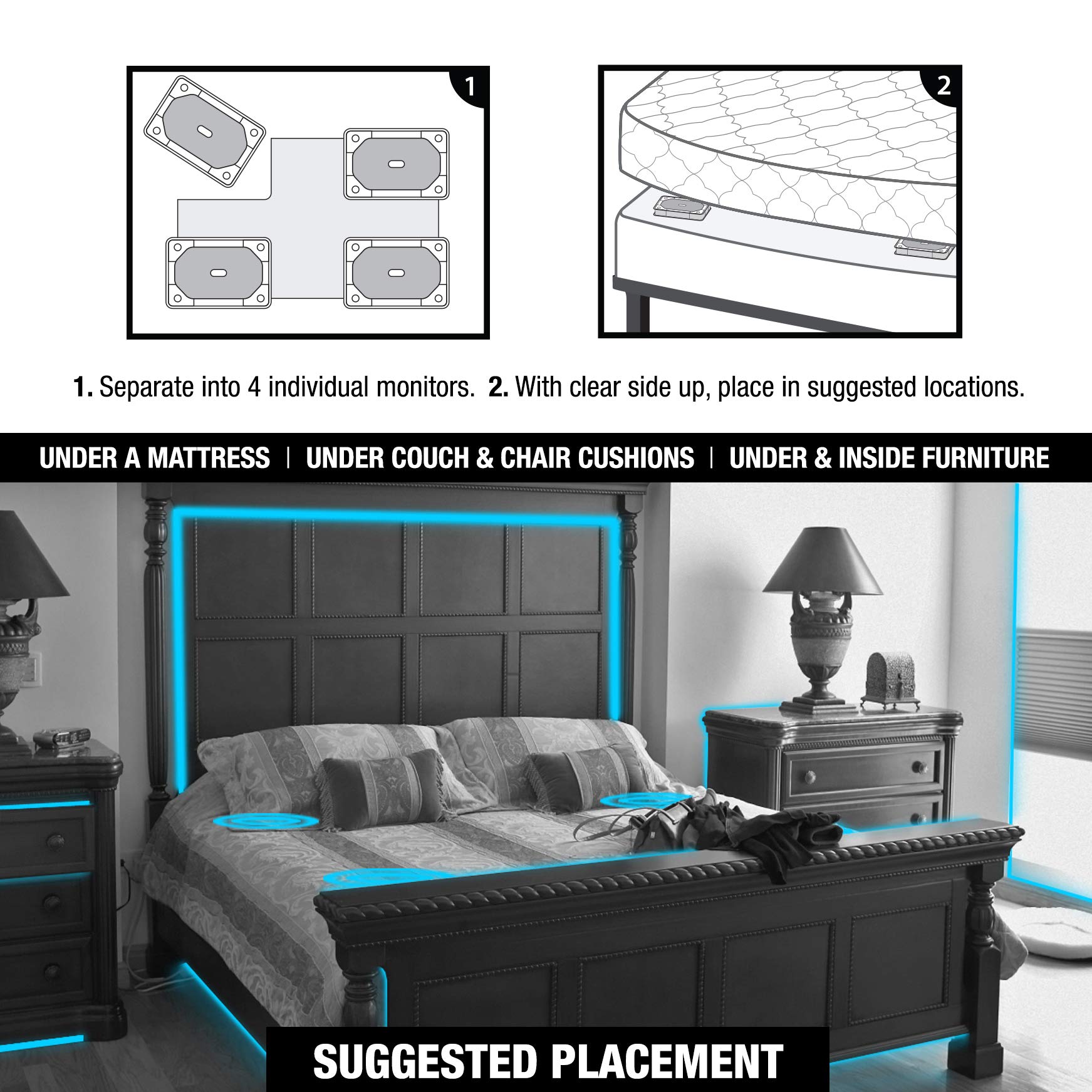 1

2

1. Separate into 4 individual monitors. 2. With clear side up, place in suggested locations.

UNDER A MATTRESS | UNDER COUCH & CHAIR CUSHIONS | UNDER & INSIDE FURNITURE

SUGGESTED PLACEMENT