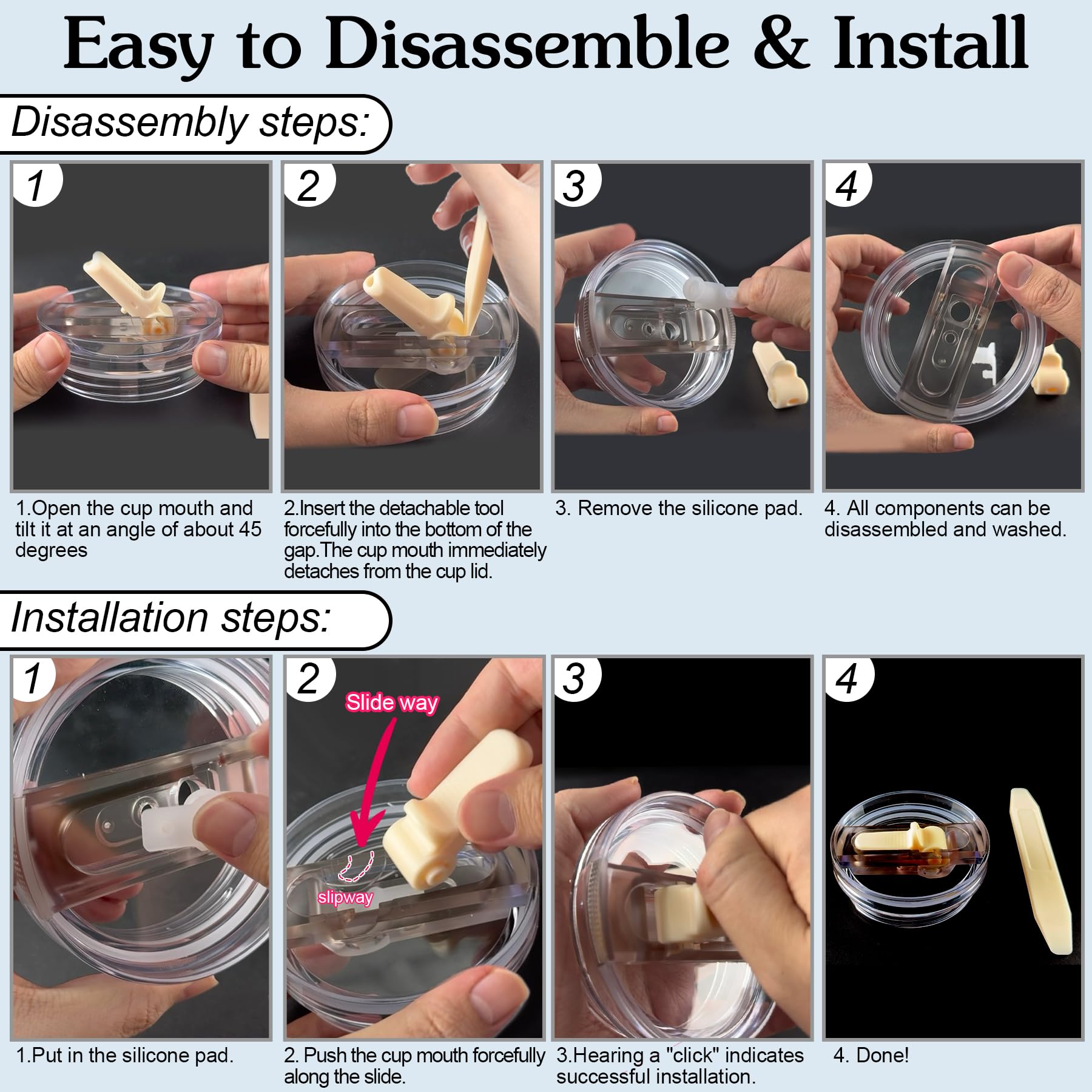 Easy to Disassemble & Install

Disassembly steps:

1

2

3

4

1.Open the cup mouth and tilt it at an angle of about 45 degrees

2.Insert the detachable tool forcefully into the bottom of the gap.The cup mouth immediately detaches from the cup lid.

3. Remove the silicone pad.

4. All components can be disassembled and washed.

Installation steps:

1

2

Slide way

slipway

3

4

1.Put in the silicone pad.

2. Push the cup mouth forcefully along the slide.

3.Hearing a "click" indicates successful installation.

4. Done!