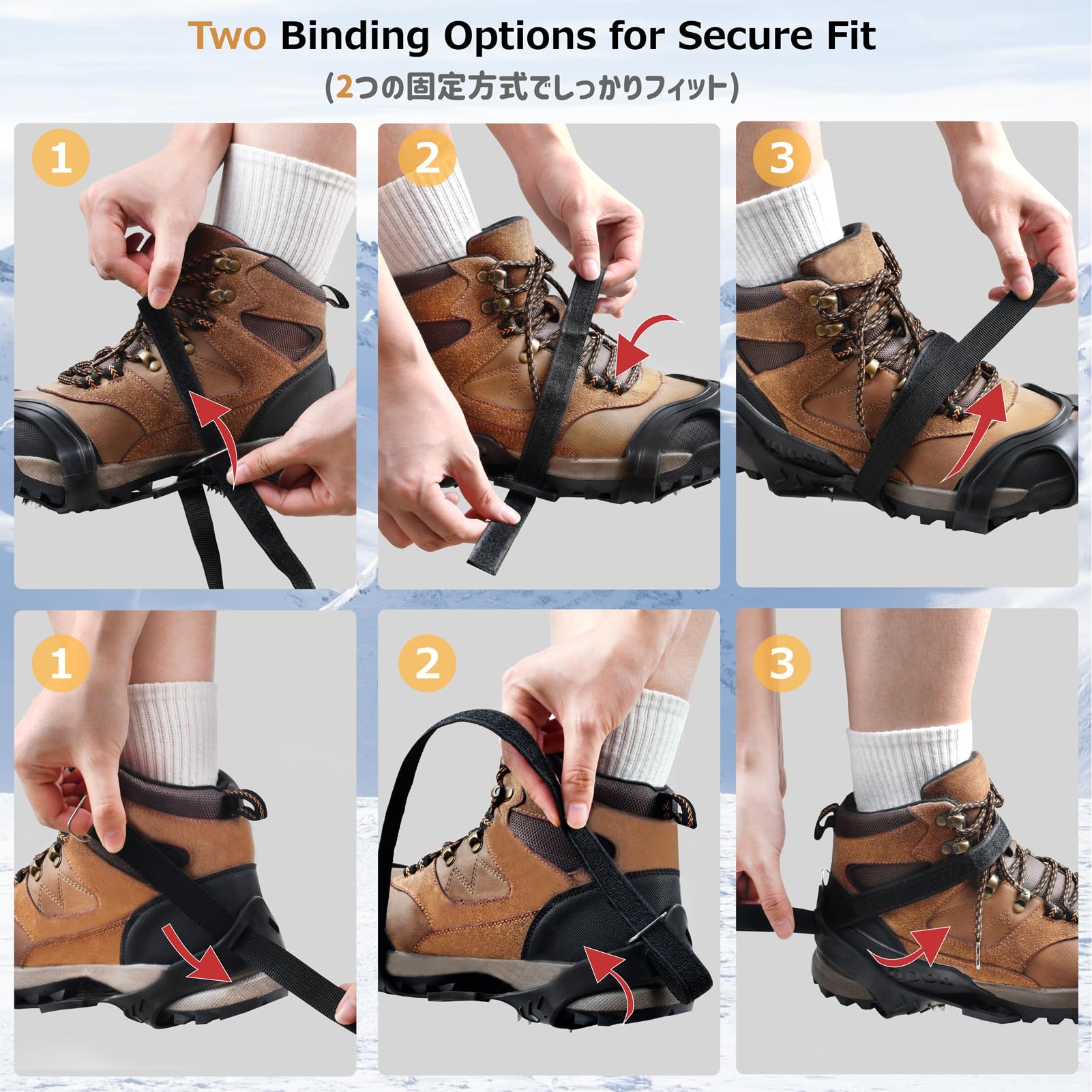 Two Binding Options for Secure Fit

(2つの固定方式でしっかりフィット)

1

2

3

1

2

3